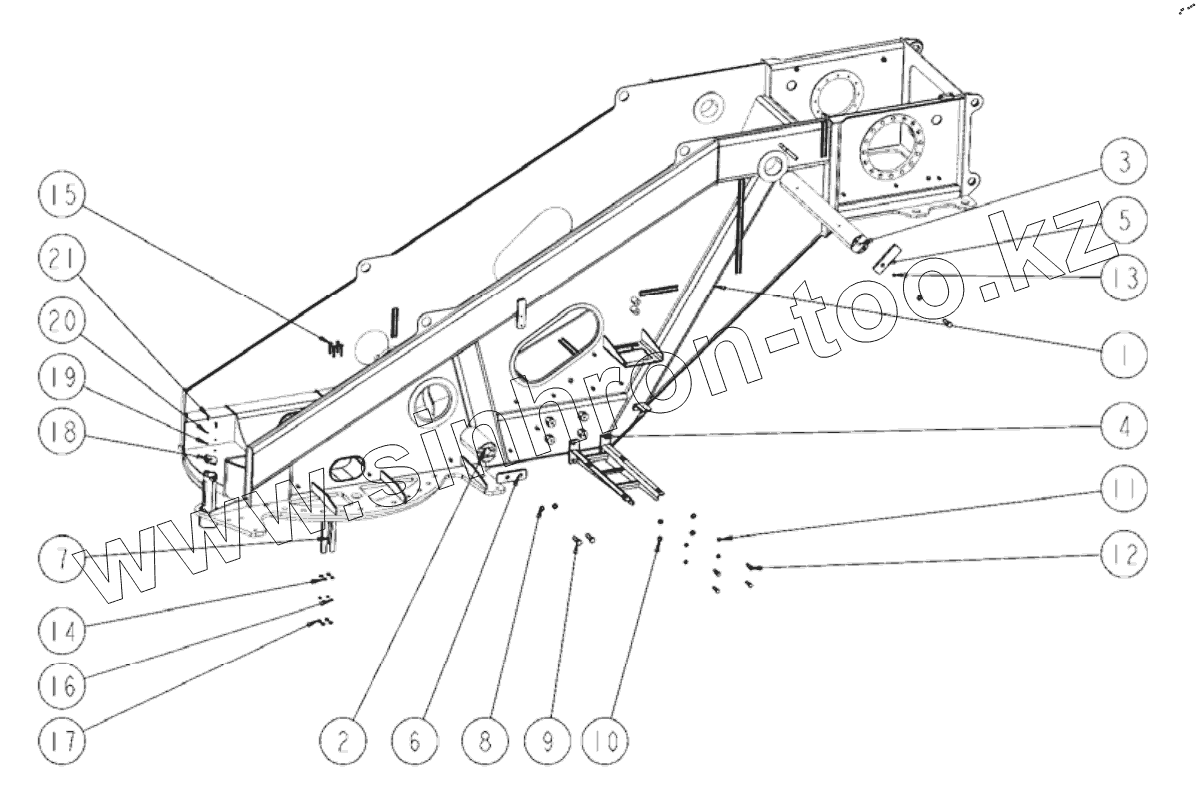 15
21
20
19
18
7
14
16
17
2
6
8
9
10
3
5
13
1
4
11
12
www.sinhron-too.kz