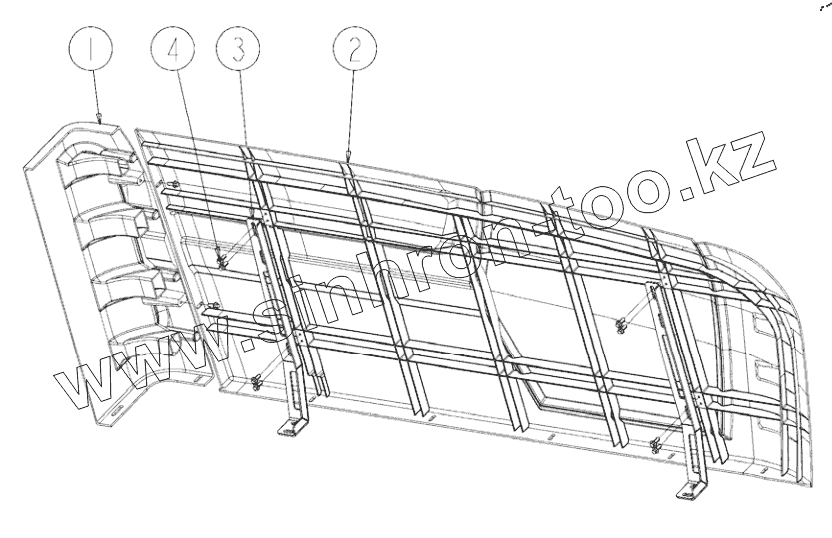 1 4 3 2

www.sinhron-too.kz