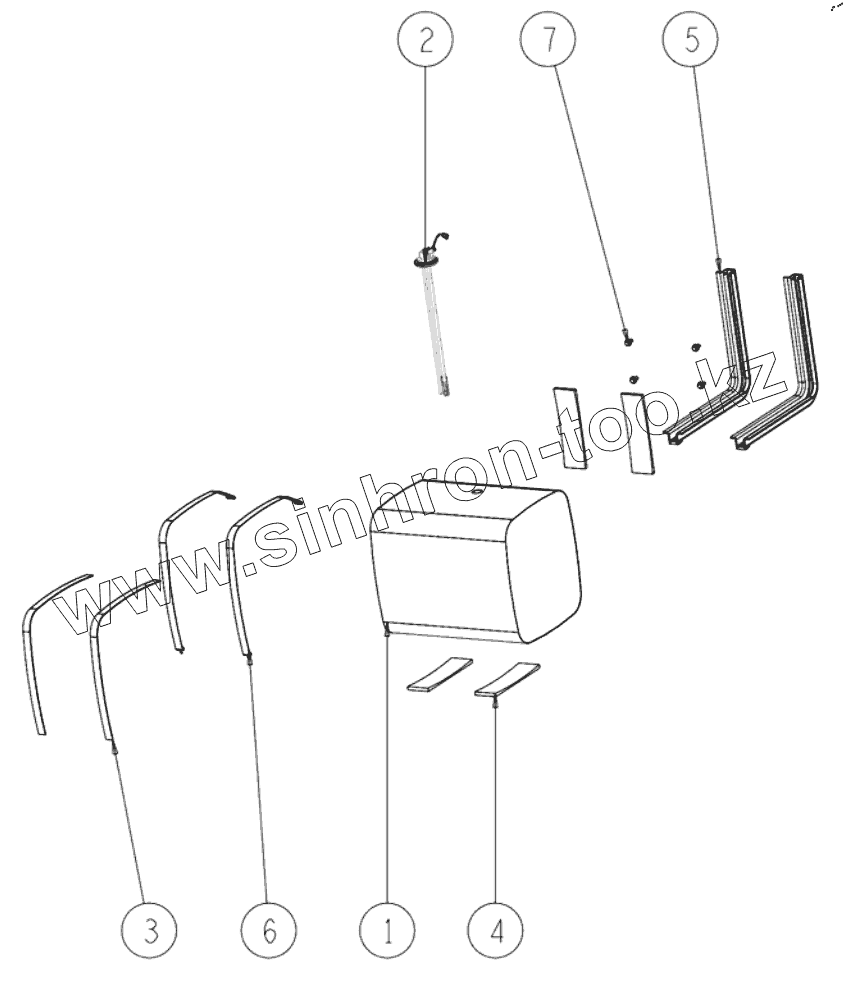 2
7
5
www.sinhron-too.kz
3
6
1
4