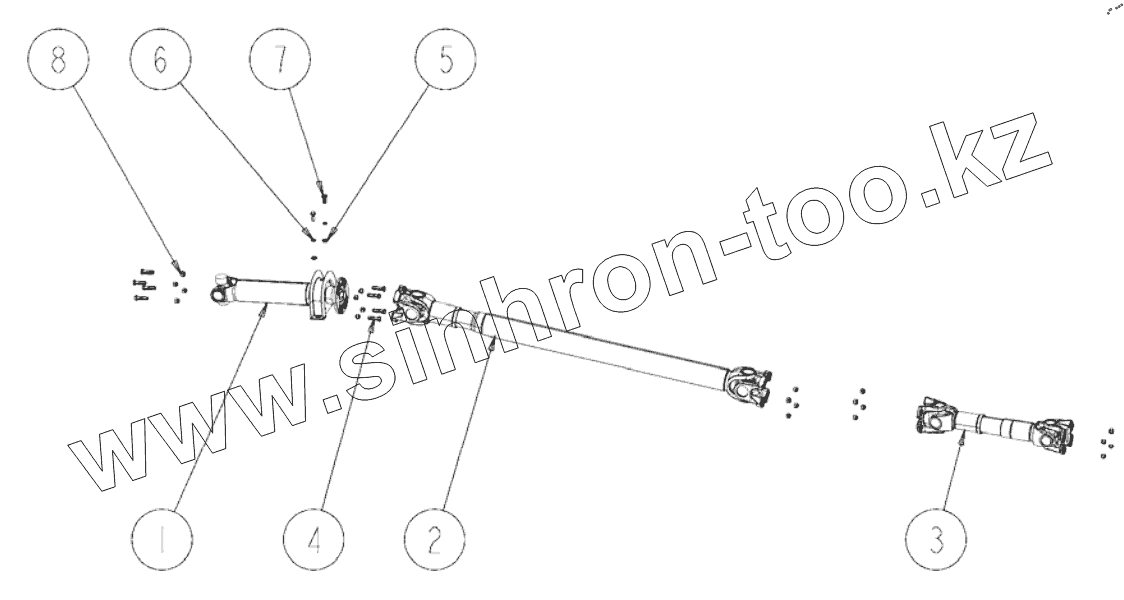 8
6
7
5
www.sinhron-too.kz
1
4
2
3