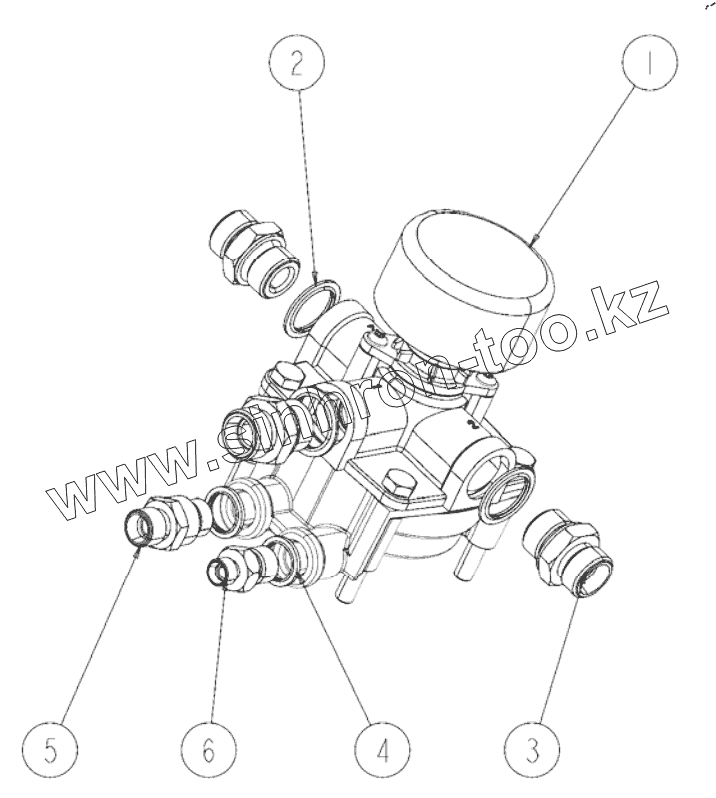 2
1
www.sinotron-too.kz
5
6
4
3