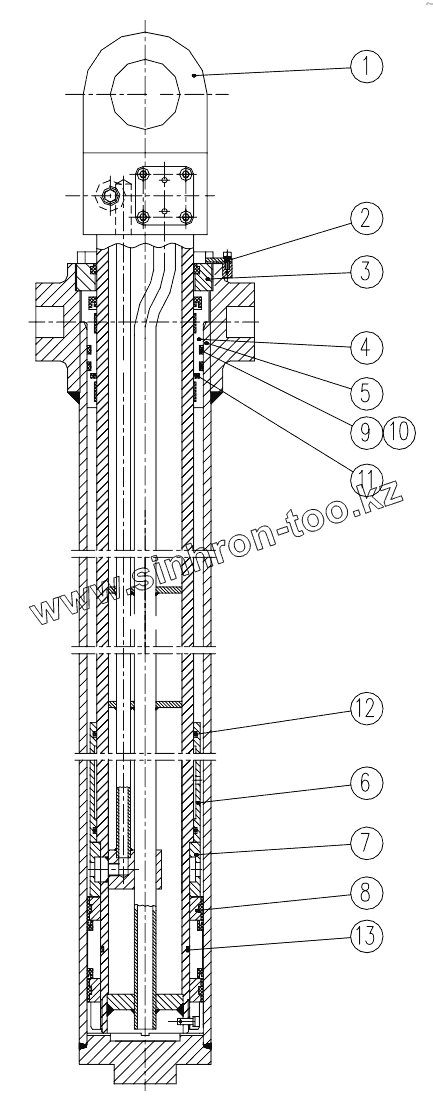 1
2
3
4
5
9
10
11
www.sinhron-too.kz
12
6
7
8
13