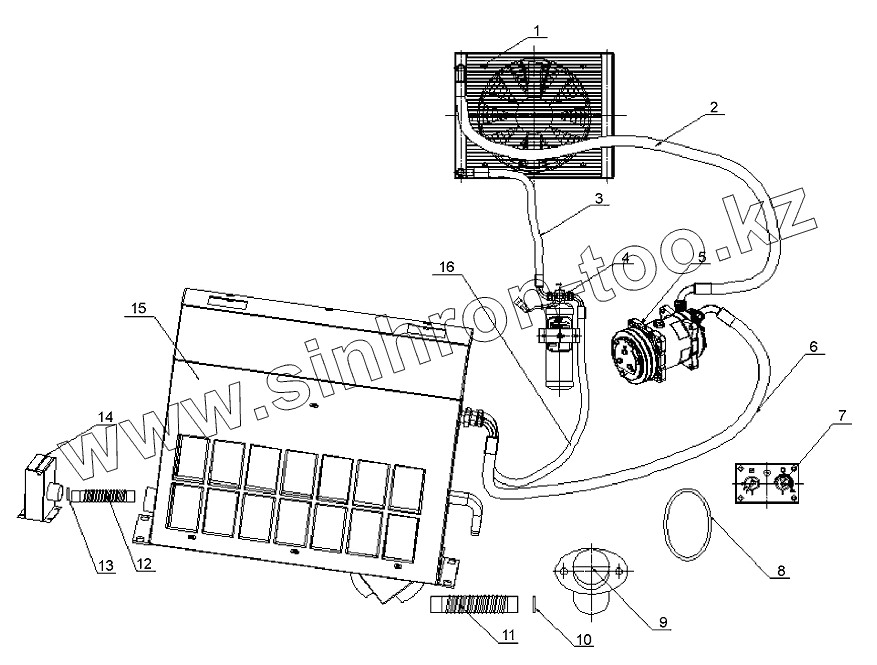 1
2
3
4
5
16
15
6
7
14
13
12
8
9
11
10
www.sinhron-too.kz