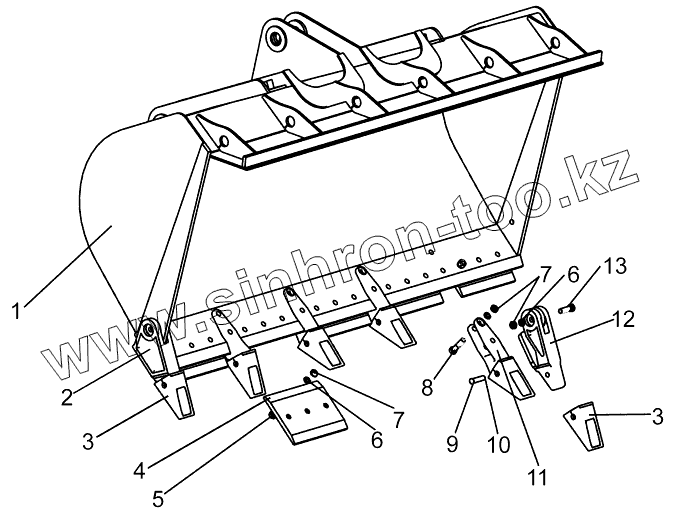 www.sinhron-too.kz

1
2
3
4
5
6
7
7
6
13
12
8
9
10
11
3