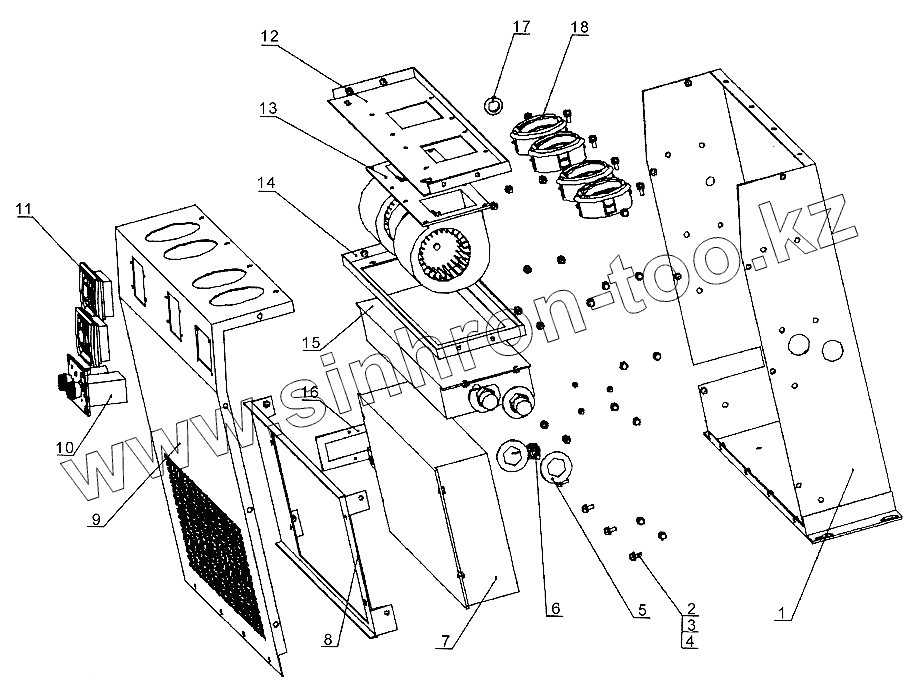 12
17
18
13
14
11
15
16
10
9
8
7
6
5
2
3
4
1
www.sinhron-too.kz