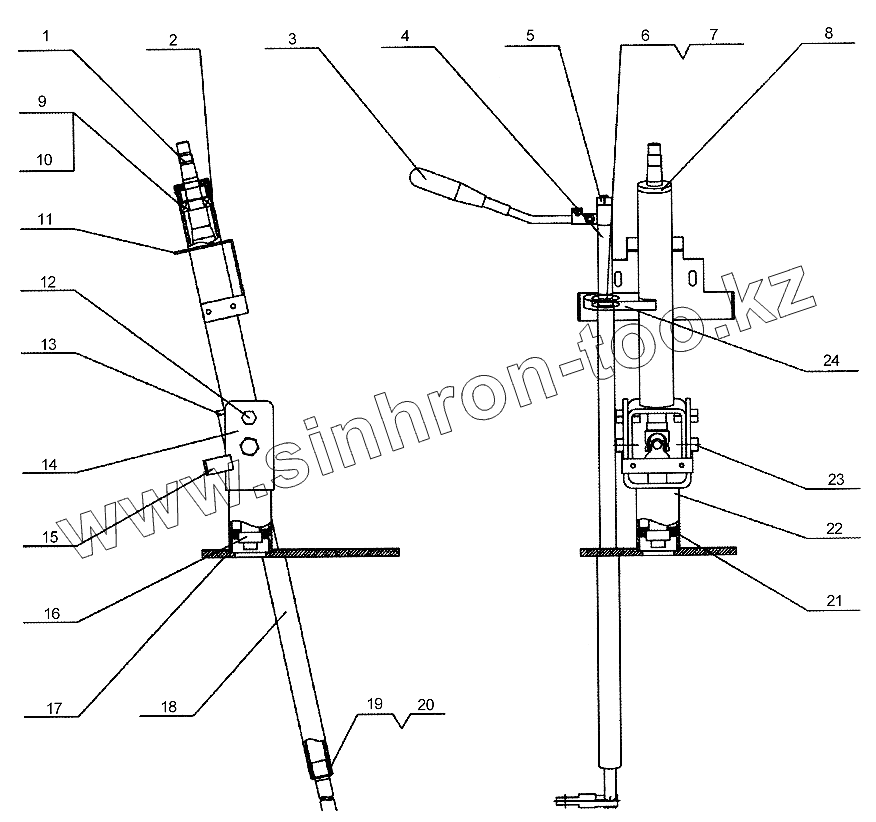 1
2
3
4
5
6
7
8
9
10
11
12
13
14
15
16
17
18
19
20
24
23
22
21
www.sinhron-too.kz