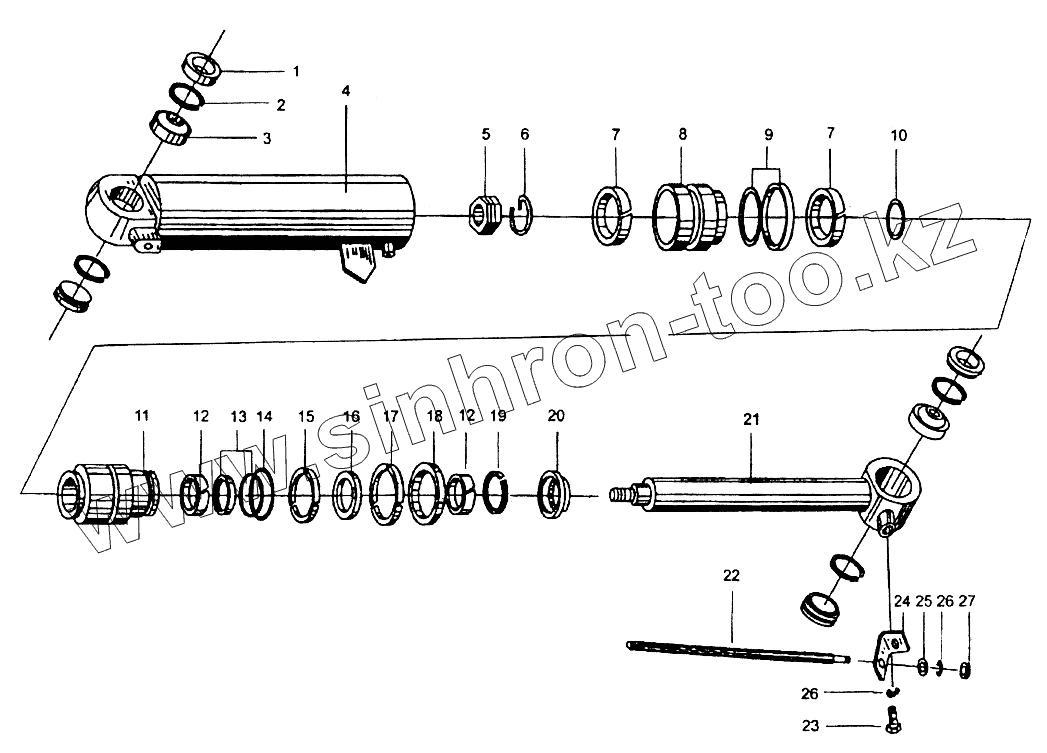 1
2
3
4
5
6
7
8
9
7
10
11
12
13
14
15
16
17
18
12
19
20
21
22
24
25
26
27
26
23
www.sinhron-too.kz