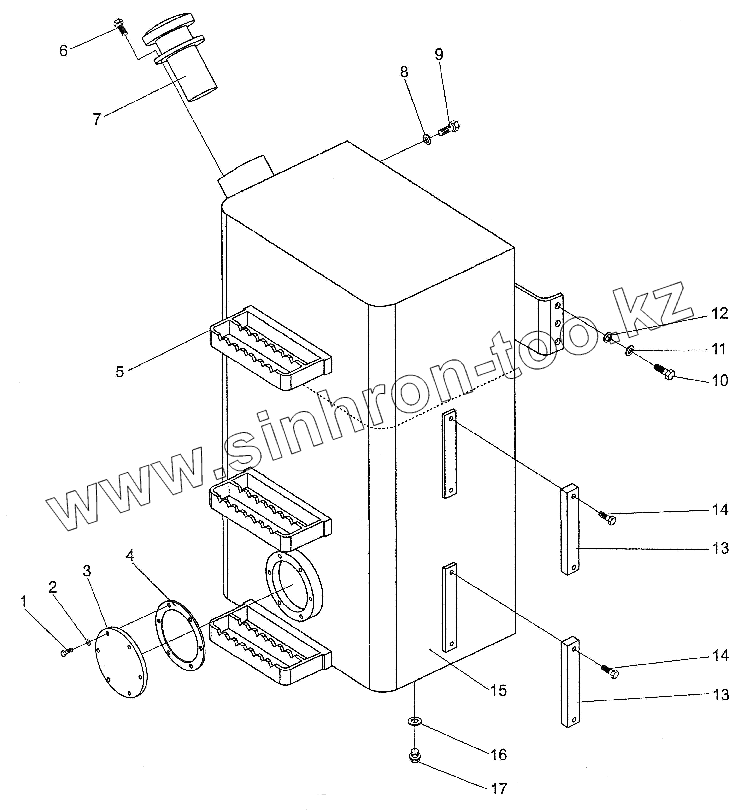 6
7
8
9
12
11
10
5
www.sinhron-too.kz
14
13
4
3
2
1
14
15
13
16
17