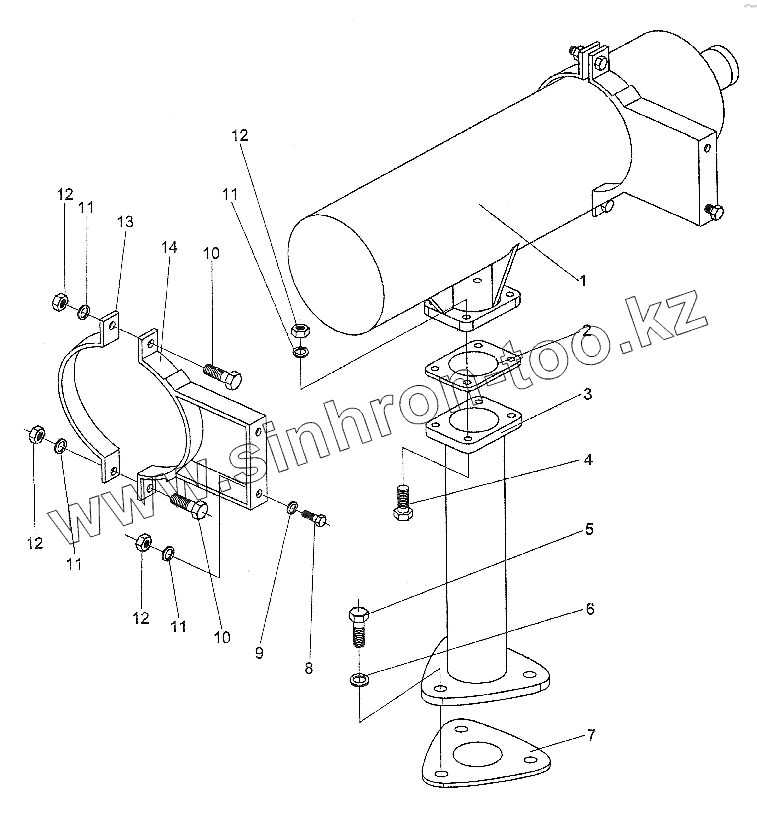 12
11
12
11
13
14
10
1
2
3
4
5
6
7
12
11
12
11
10
9
8
www.sinhron-too.kz