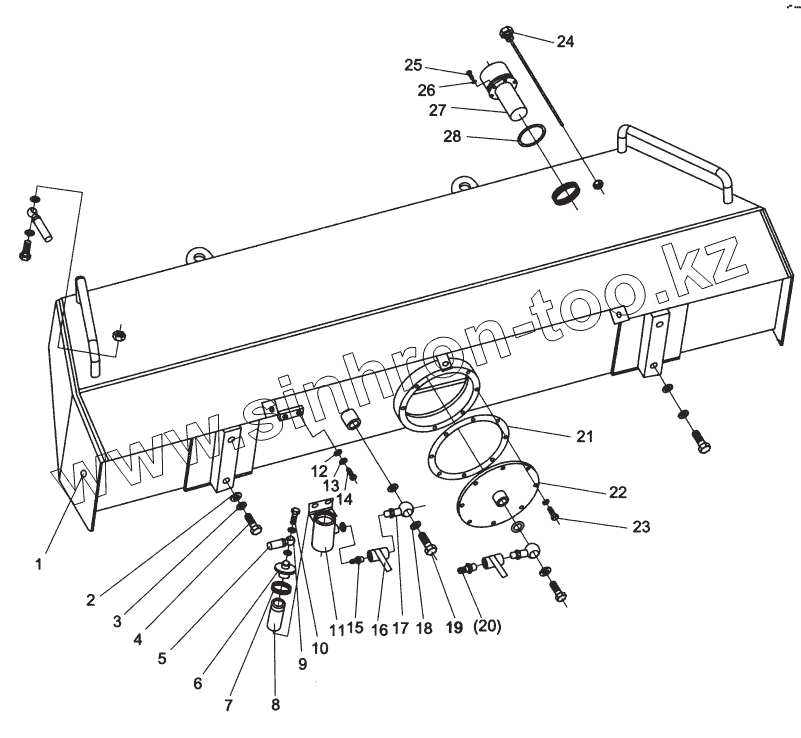 24
25
26
27
28
www.sinhron-too.kz
21
22
23
12
13
14
1
2
3
4
5
6
7
8
9
10
11
15
16
17
18
19
(20)