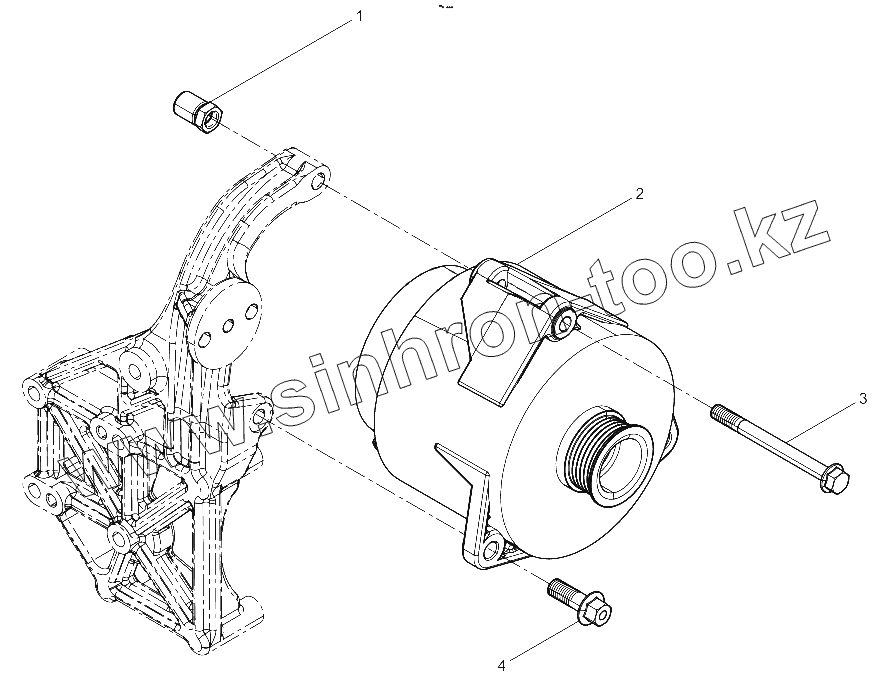 1
2
3
4
www.sinhron-too.kz