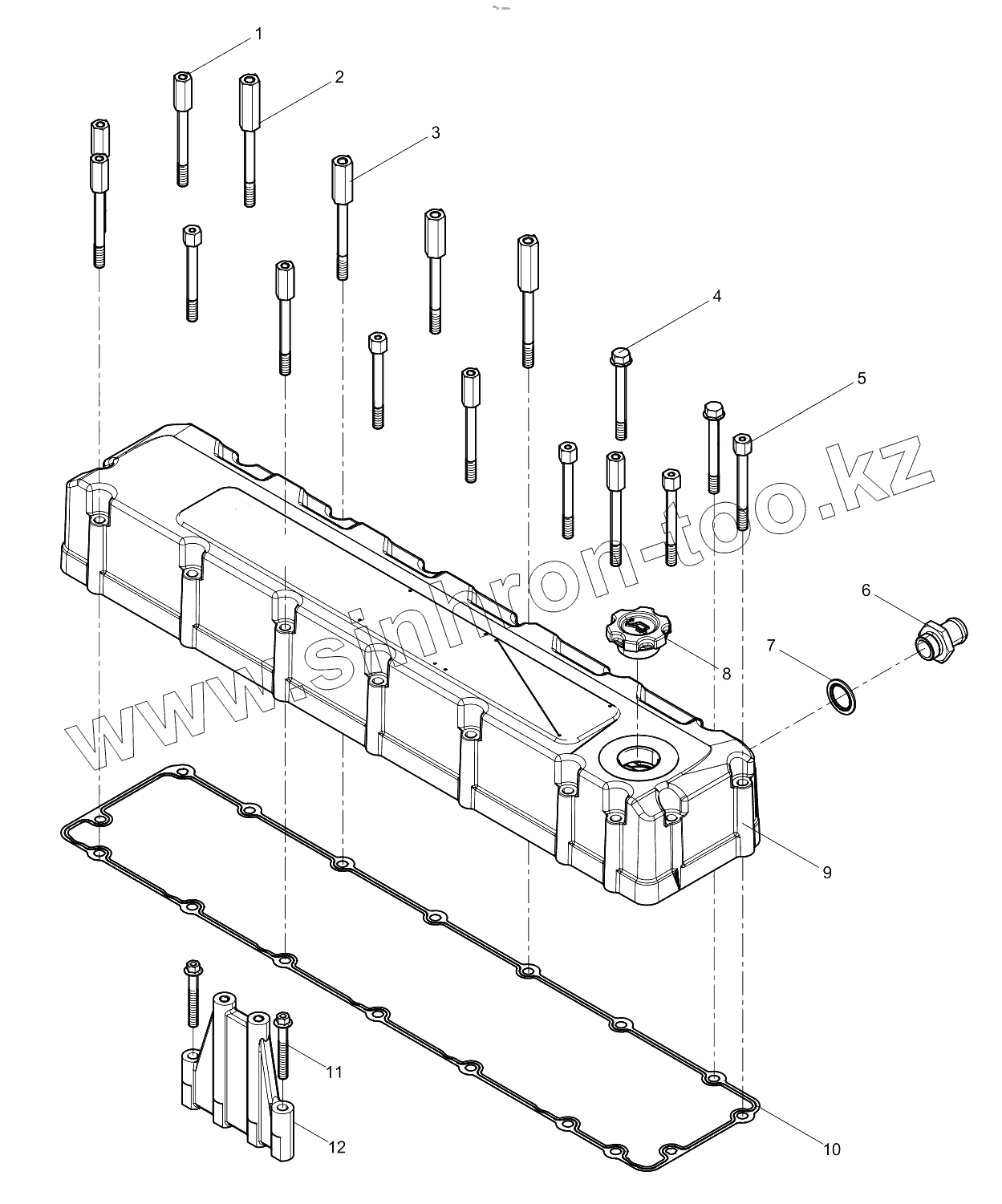 1
2
3
4
5
6
7
8
9
10
11
12
www.sinhron-too.kz