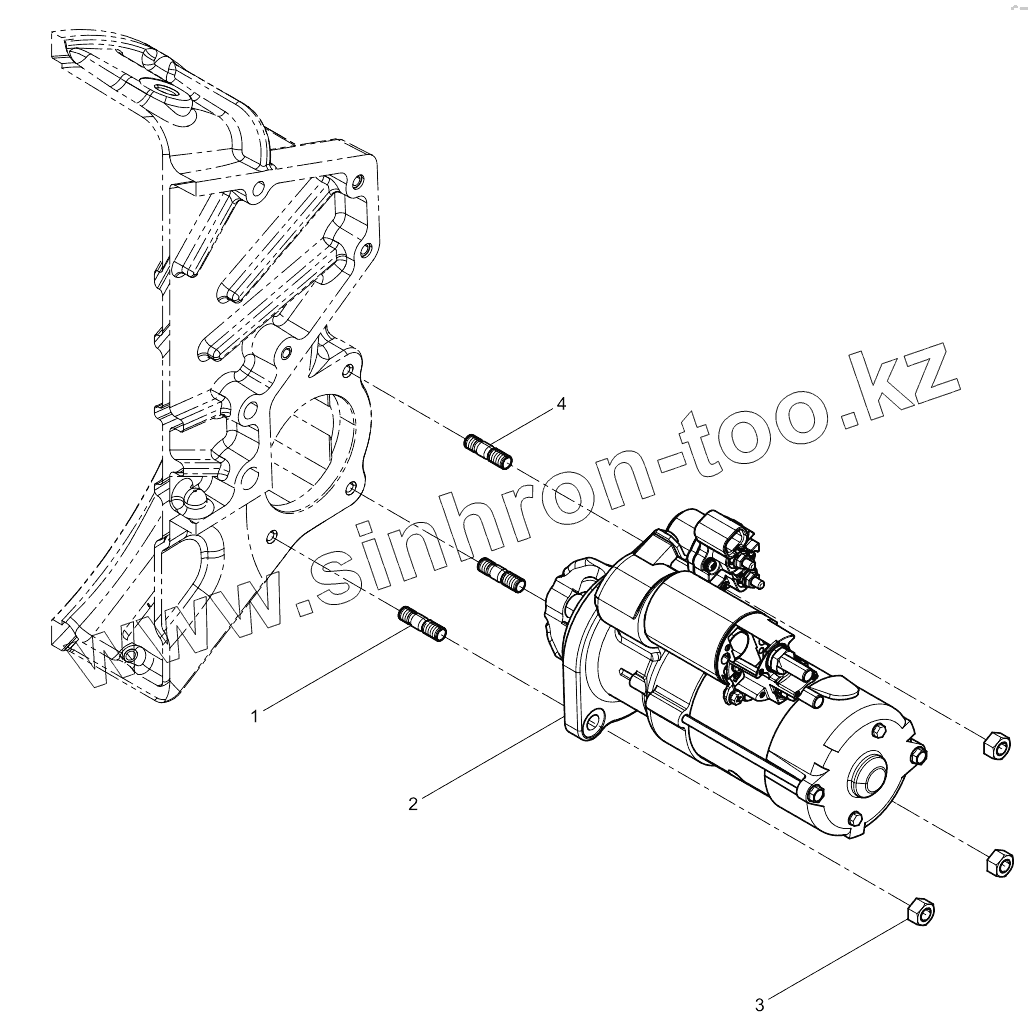 www.sinhron-too.kz

4

1

2

3