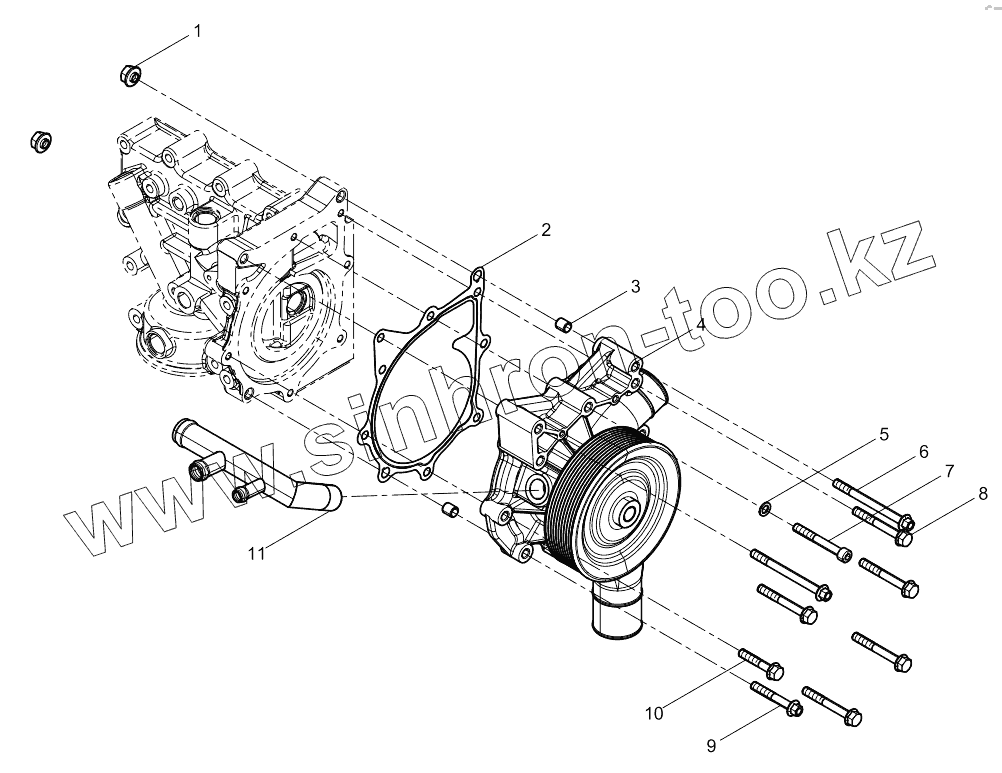 1
2
3
4
5
6
7
8
11
10
9
www.sinbron-too.kz