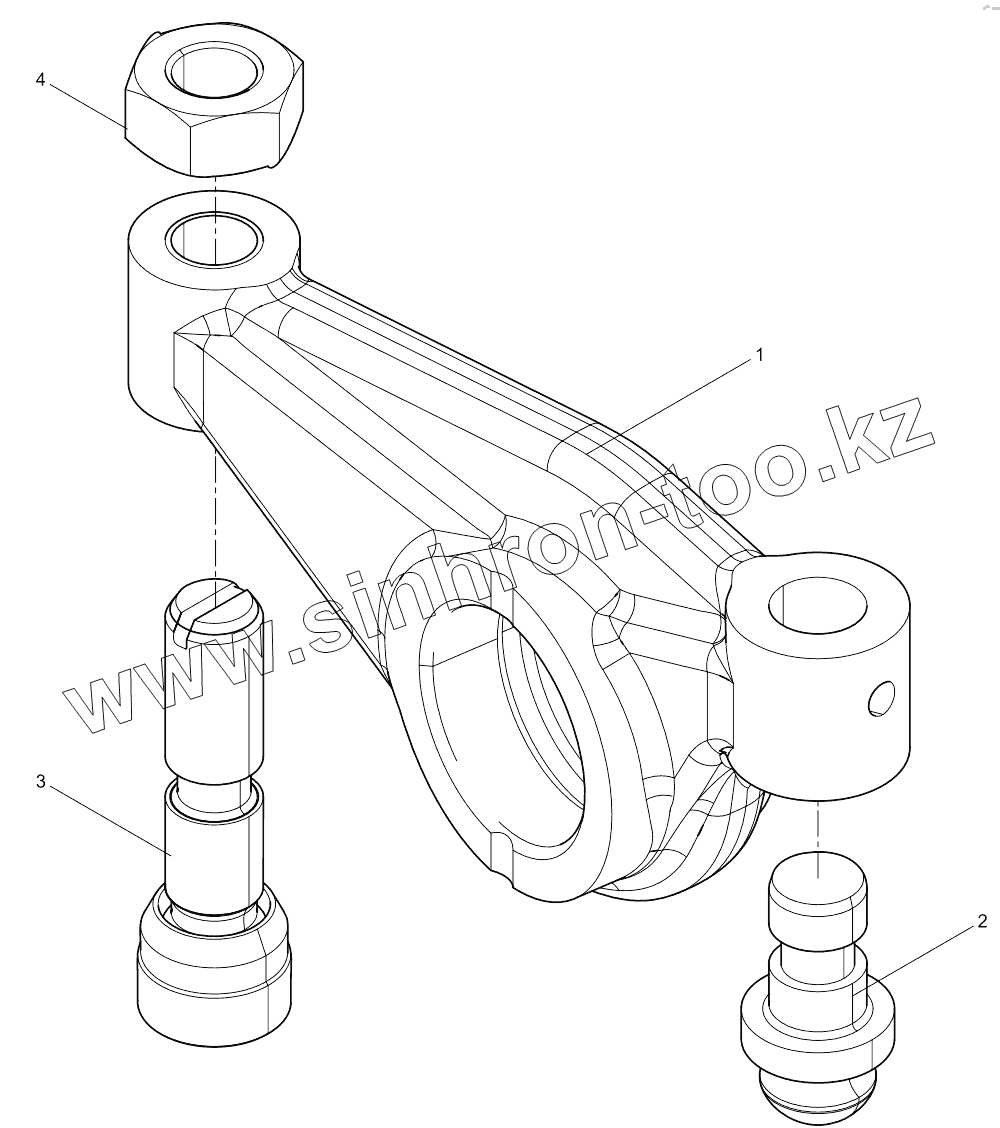 4

1

www.sinhron-too.kz

3

2