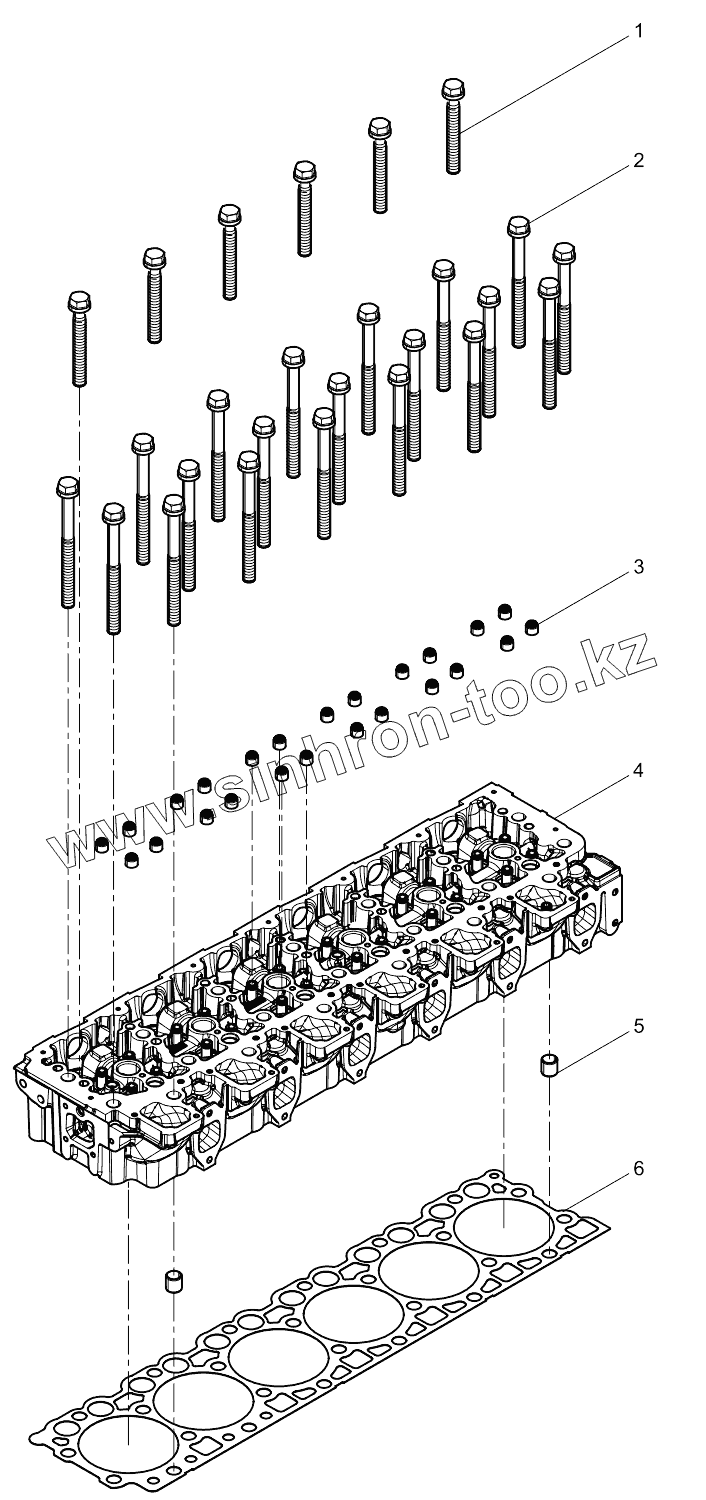 1
2
3
www.sinhron-too.kz
4
5
6