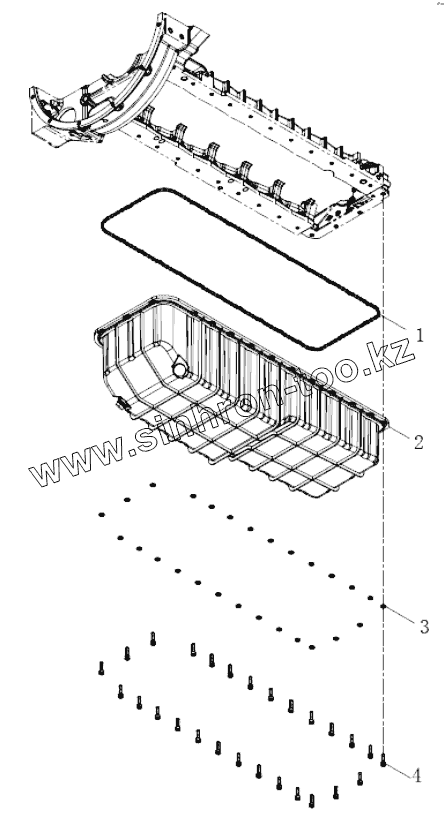 1
www.sinhron-too.kz
2
3
4