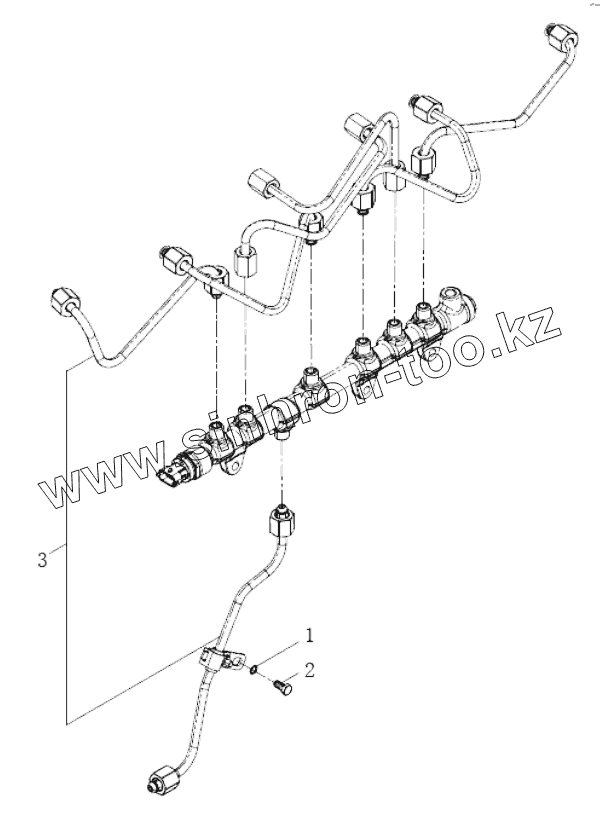 www.sinhron-too.kz

3

1

2