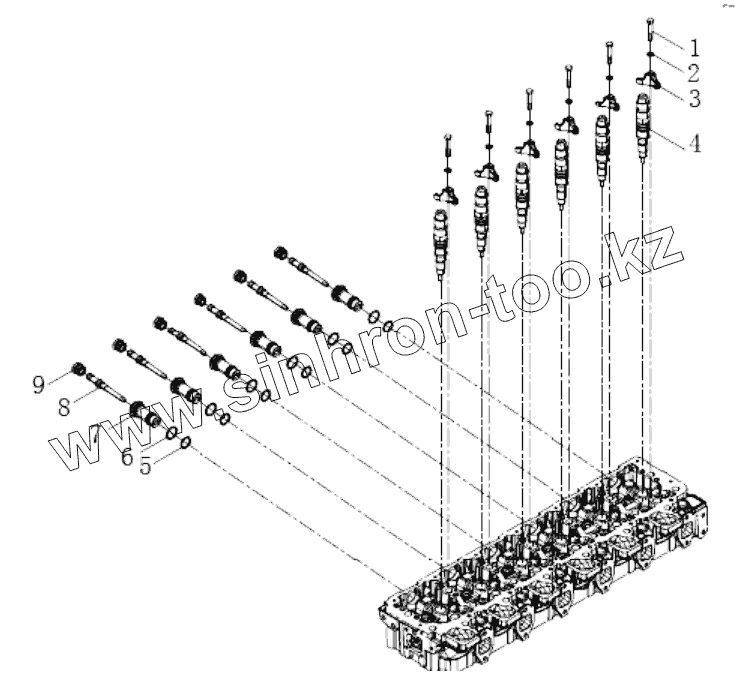 1
2
3
4
9
8
7
6
5
www.sinhron-too.kz