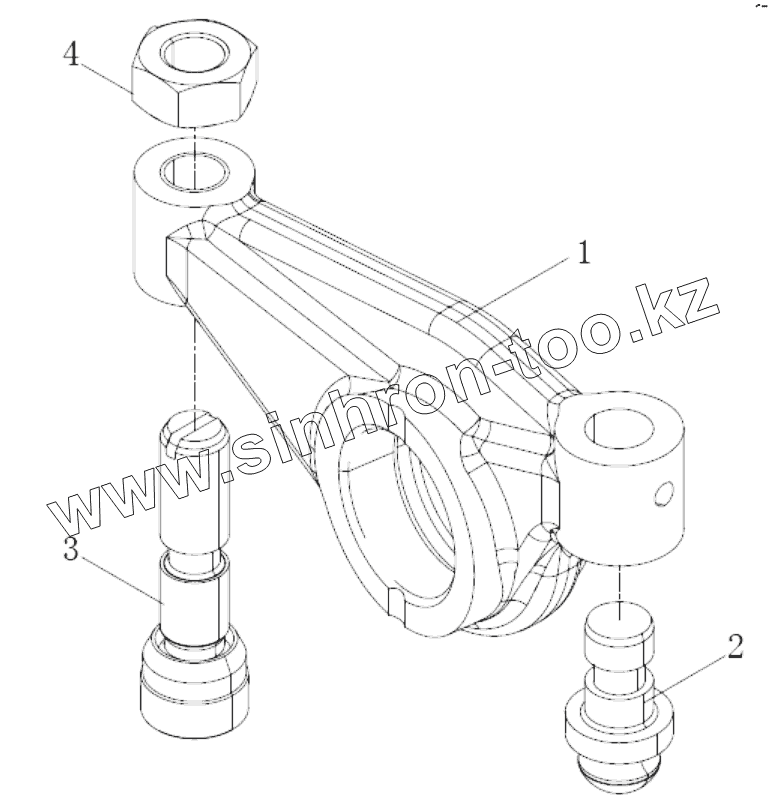 4

1

www.sinhron-too.kz

3

2