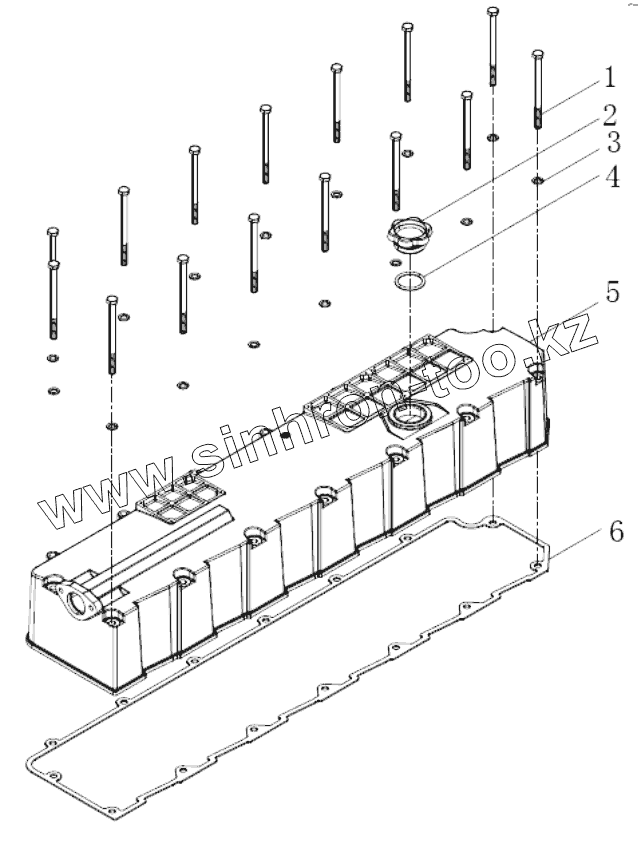 1
2
3
4
5
6
www.sinhron-too.kz