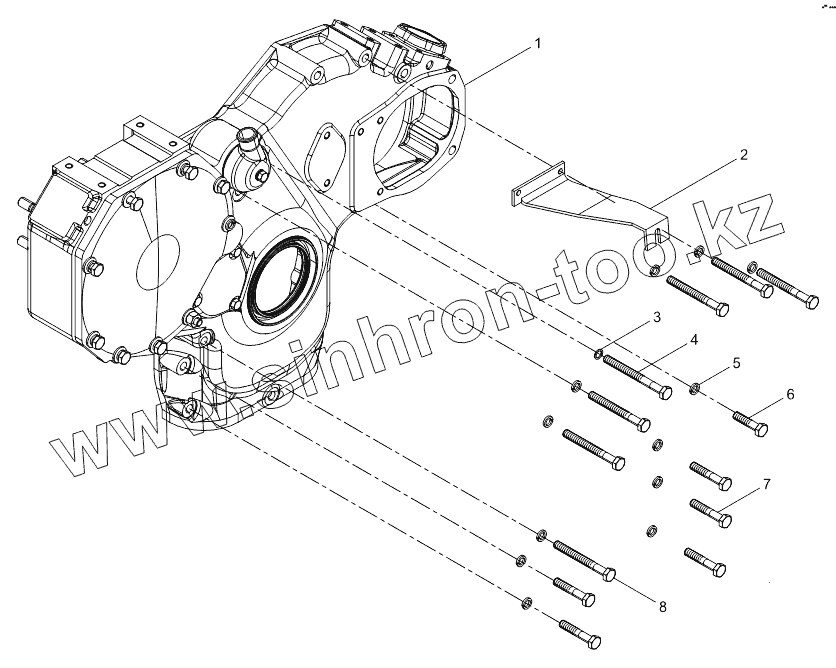 1
2
3
4
5
6
7
8
www.sinhron-too.kz