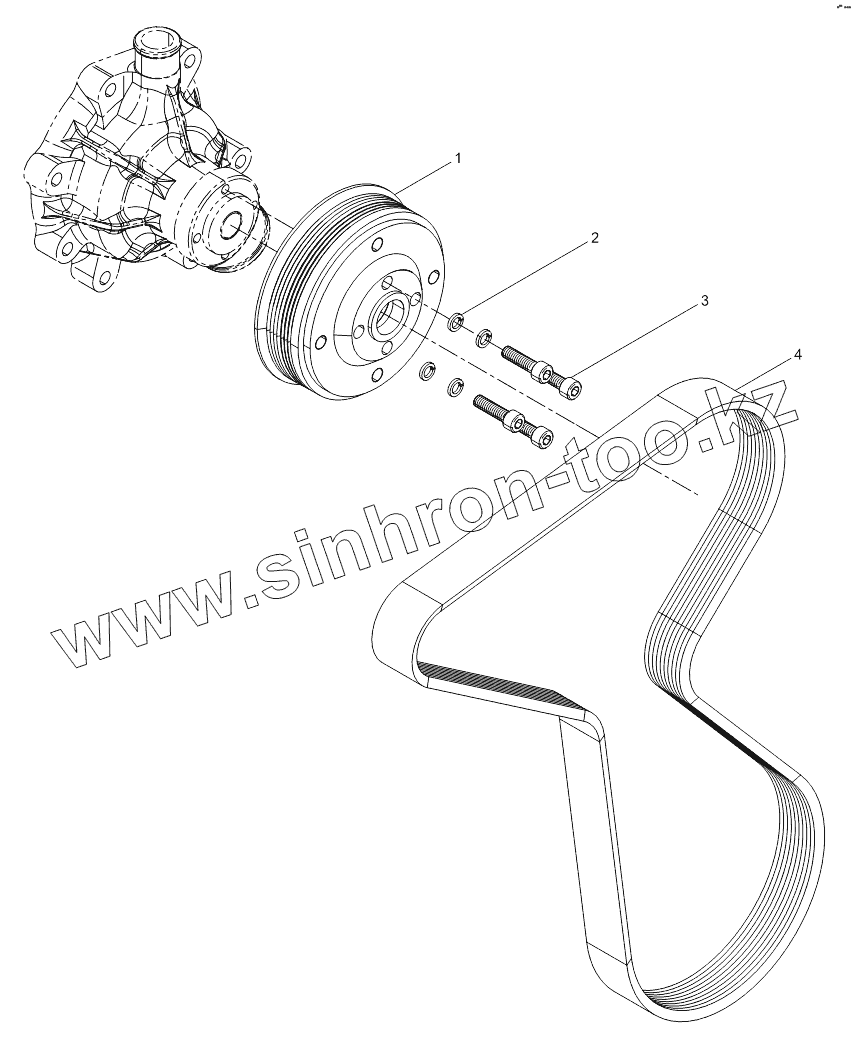 1
2
3
4
www.sinhron-too.kz