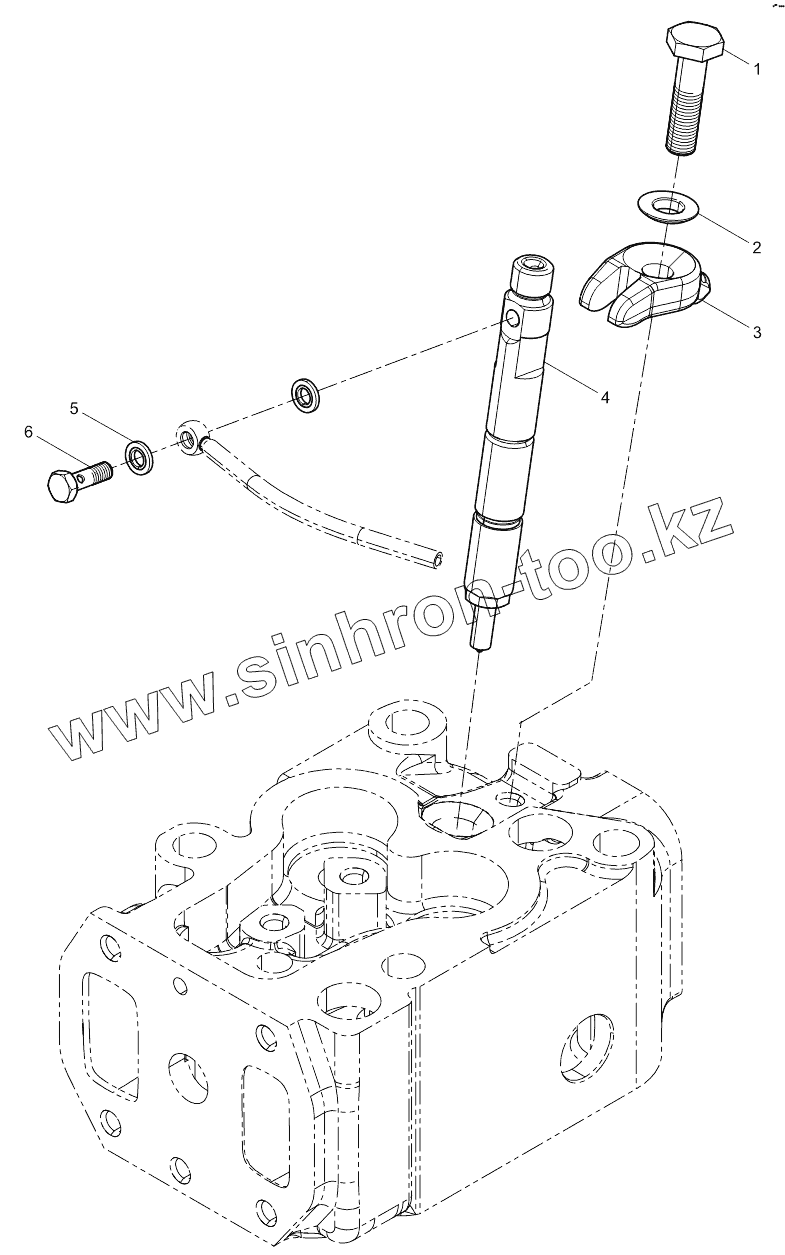 1
2
3
4
5
6
www.sinhron-too.kz