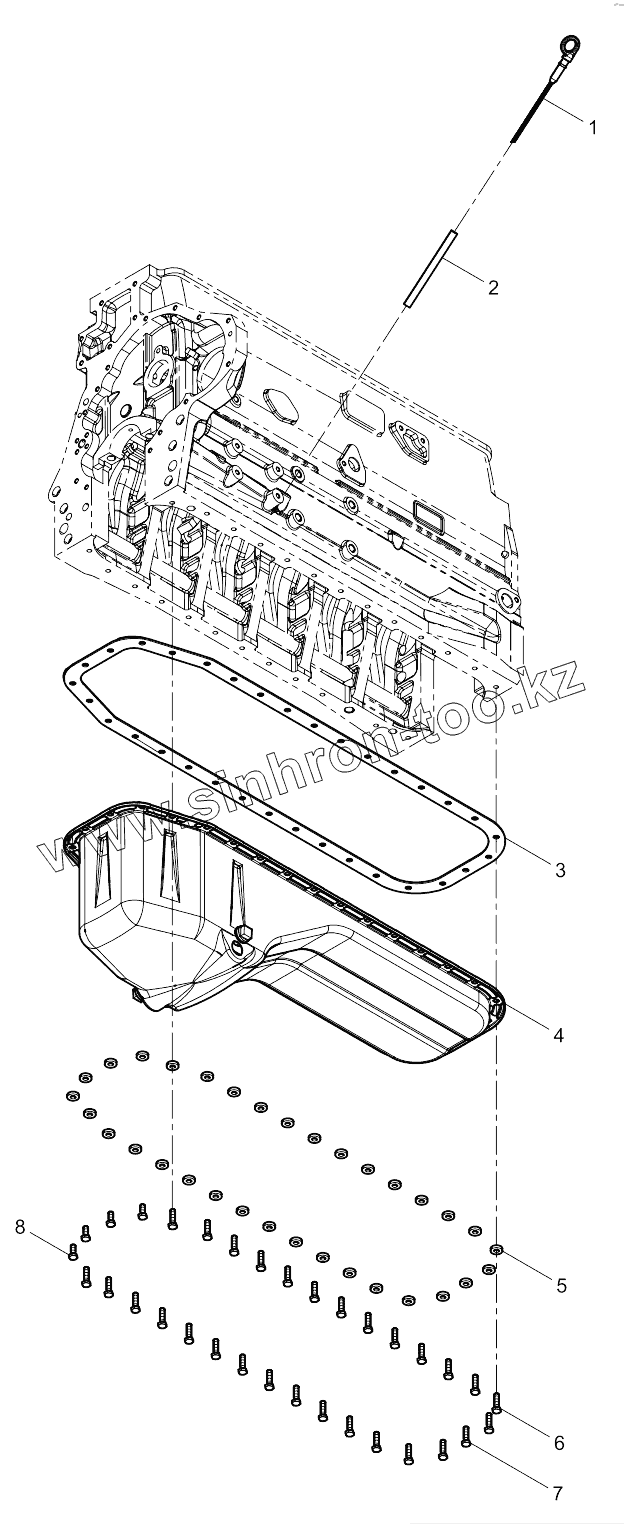 1
2
www.sinhron-too.kz
3
4
8
5
6
7