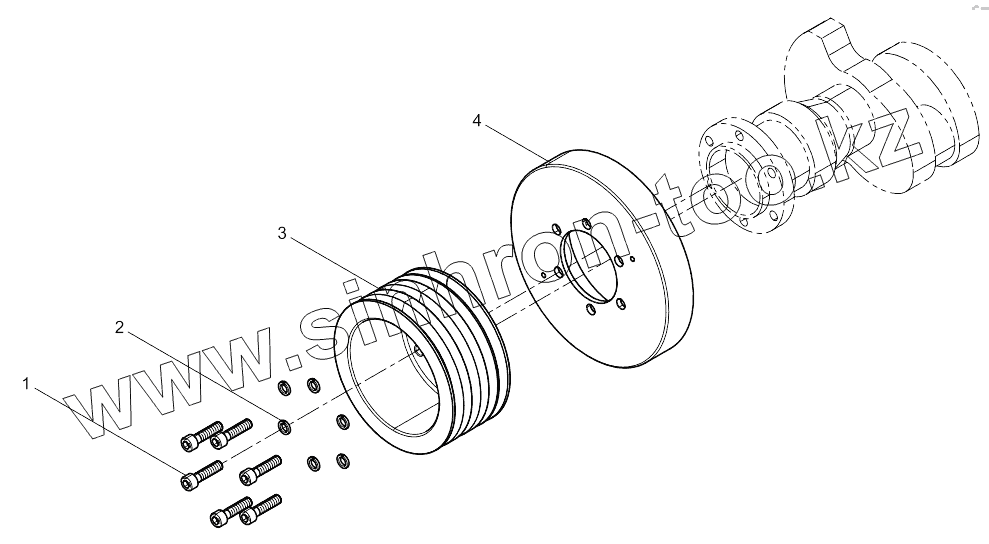 4

3

2

1

www.sinhron-too.kz