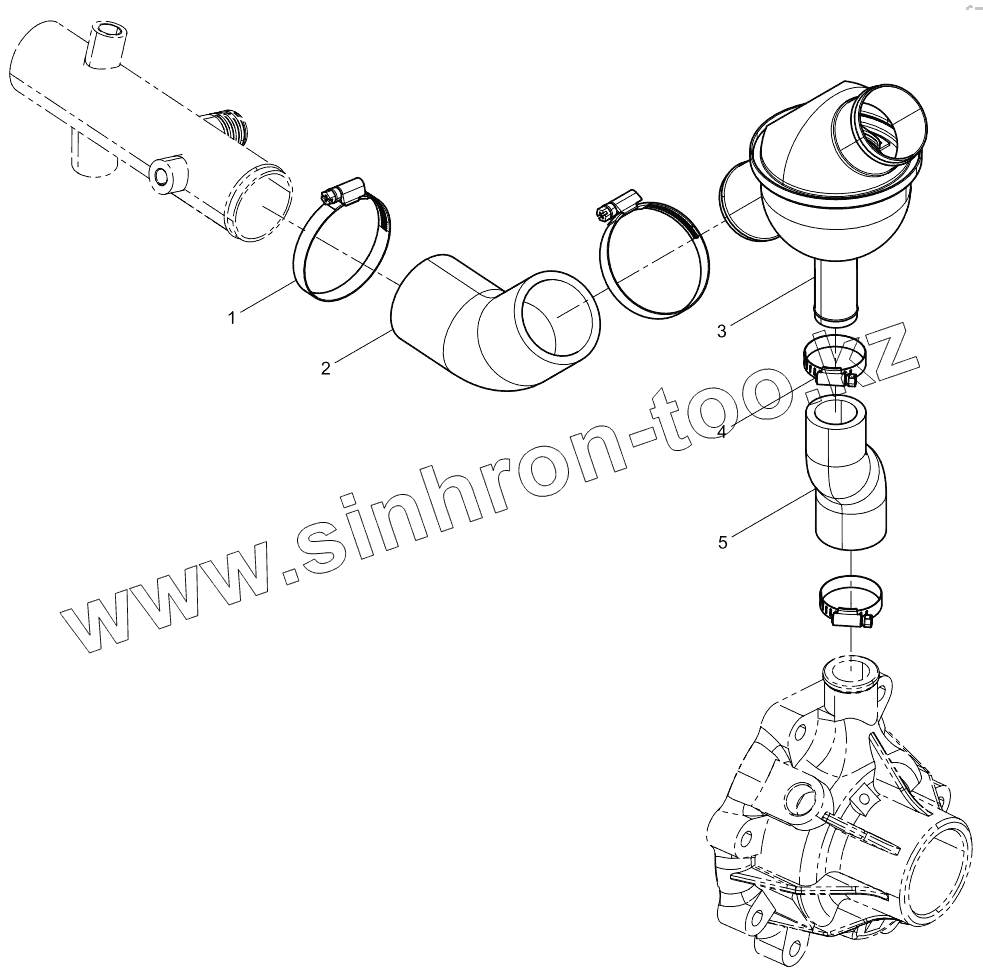 1
2
3
4
5
www.sinhron-too.kz