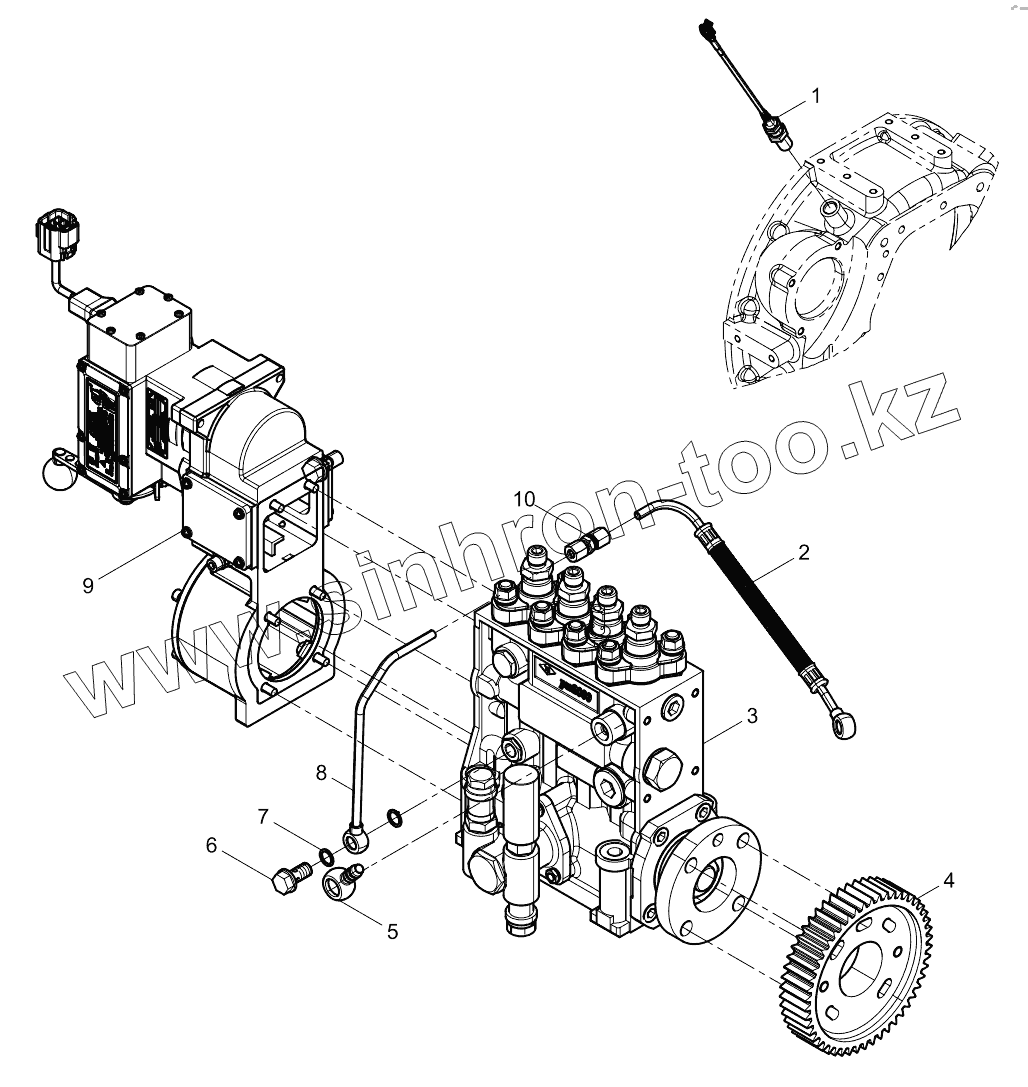 1
www.sinhron-too.kz
10
2
9
3
8
7
6
5
4