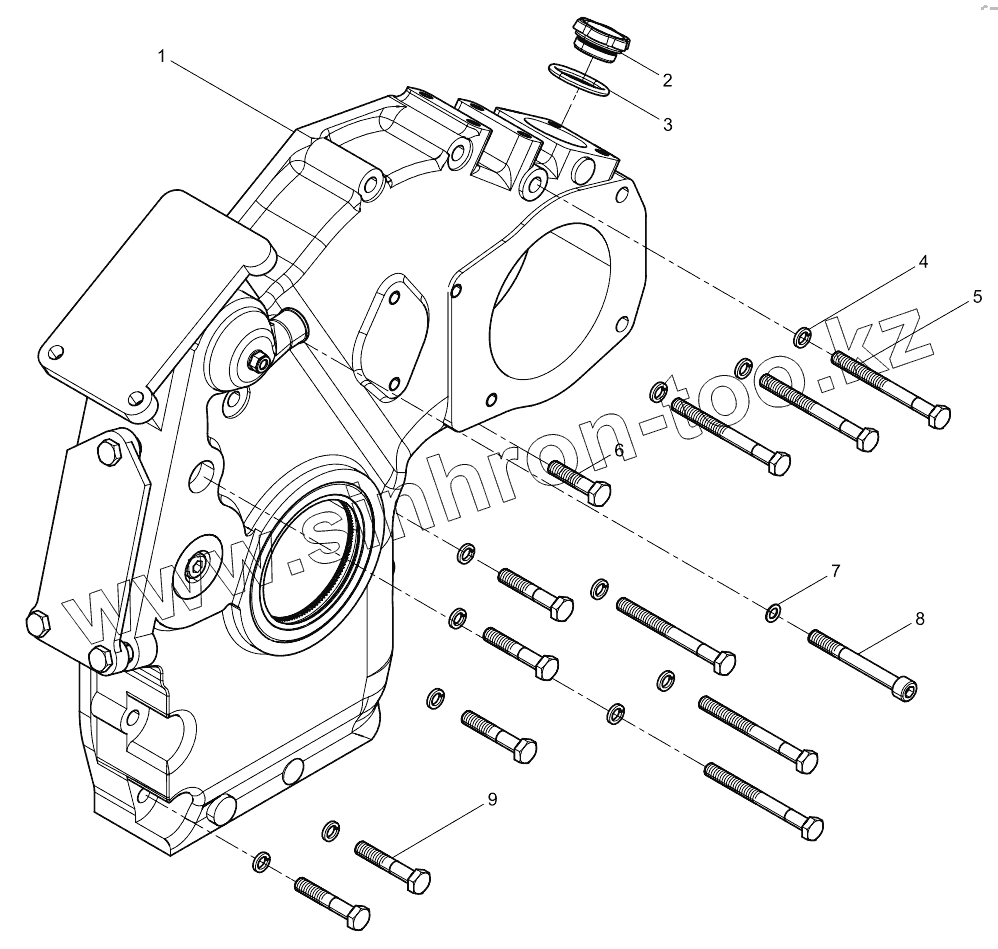 1
2
3
4
5
6
7
8
9
www.sinhron-too.kz