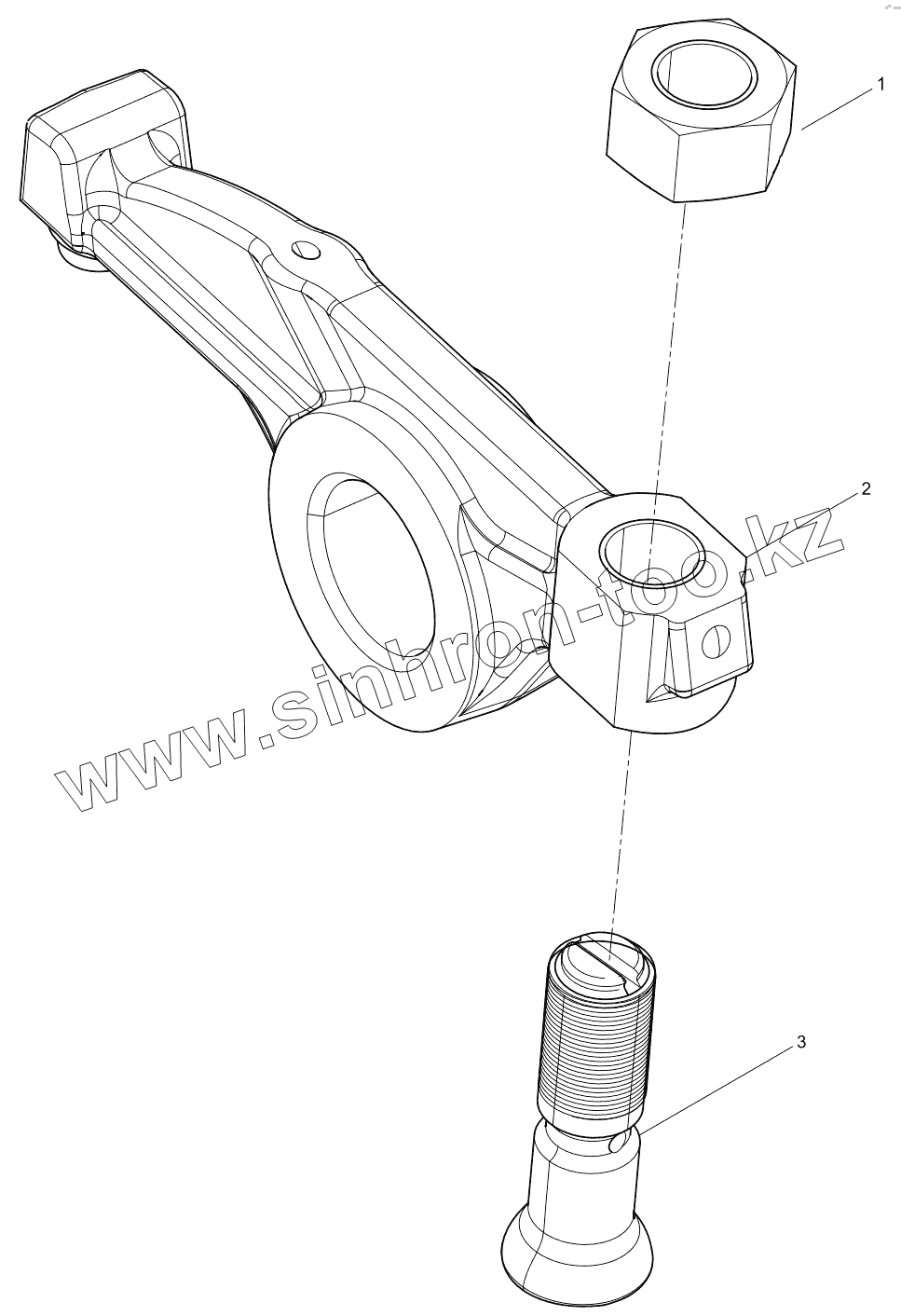 1

2

www.sinhron-too.kz

3