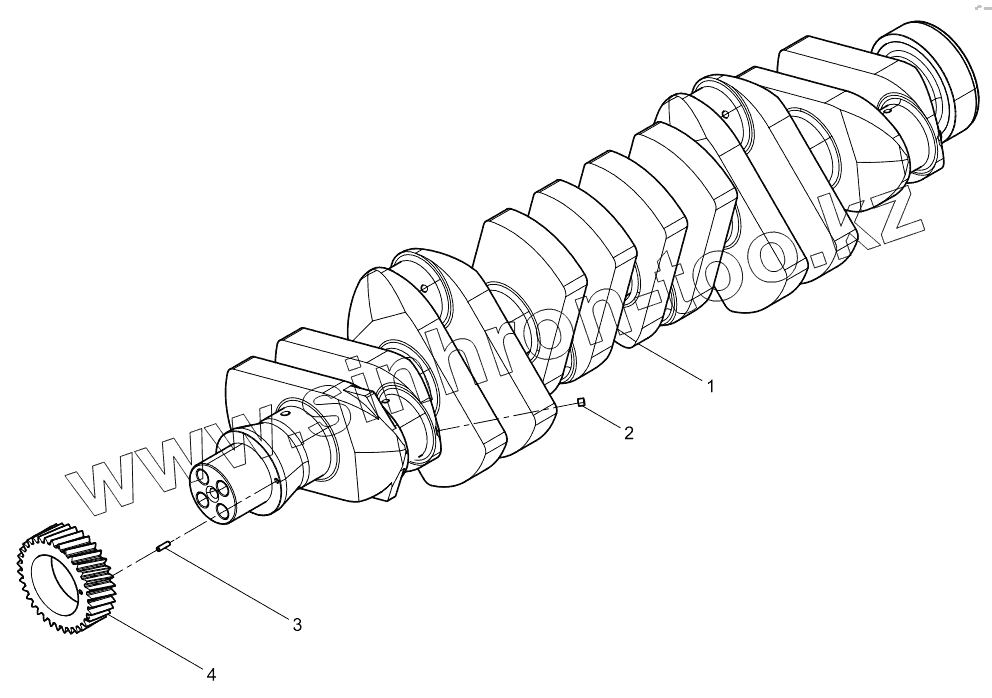 www.sinhron-too.kz

1

2

3

4