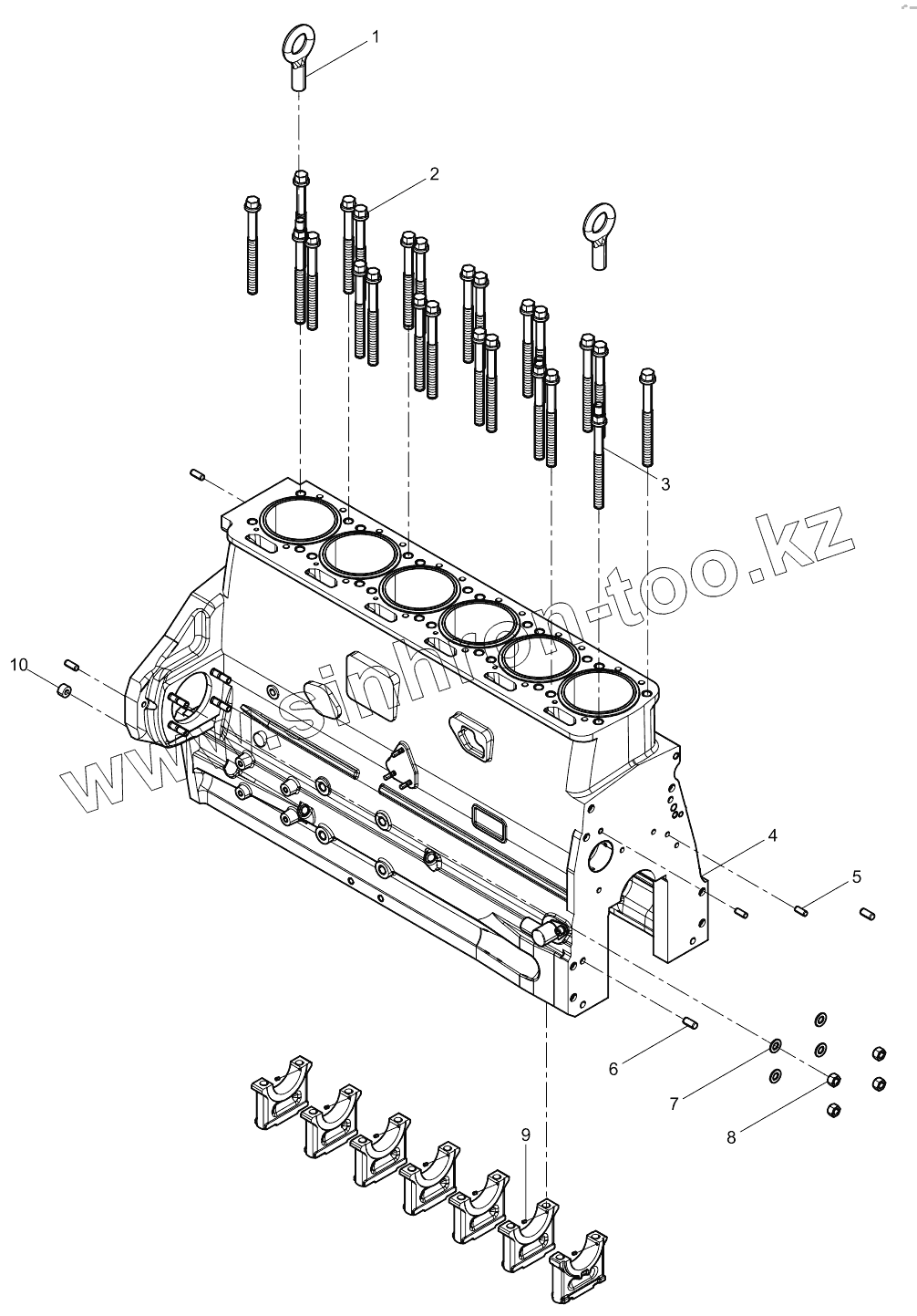 1
2
3
www.sinhron-too.kz
10
4
5
6
7
8
9