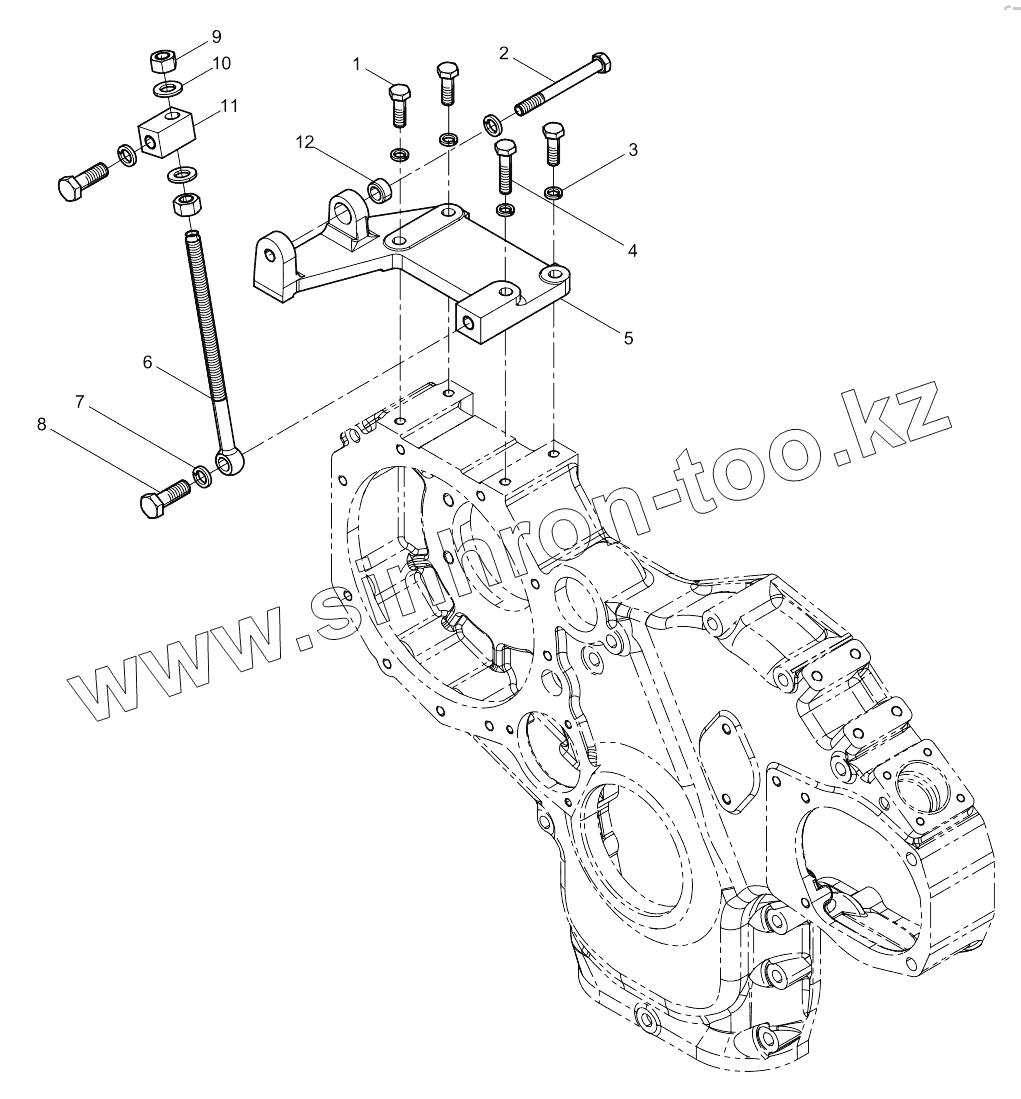 9
10
11
1
2
12
3
4
5
6
7
8
www.sinhron-too.kz