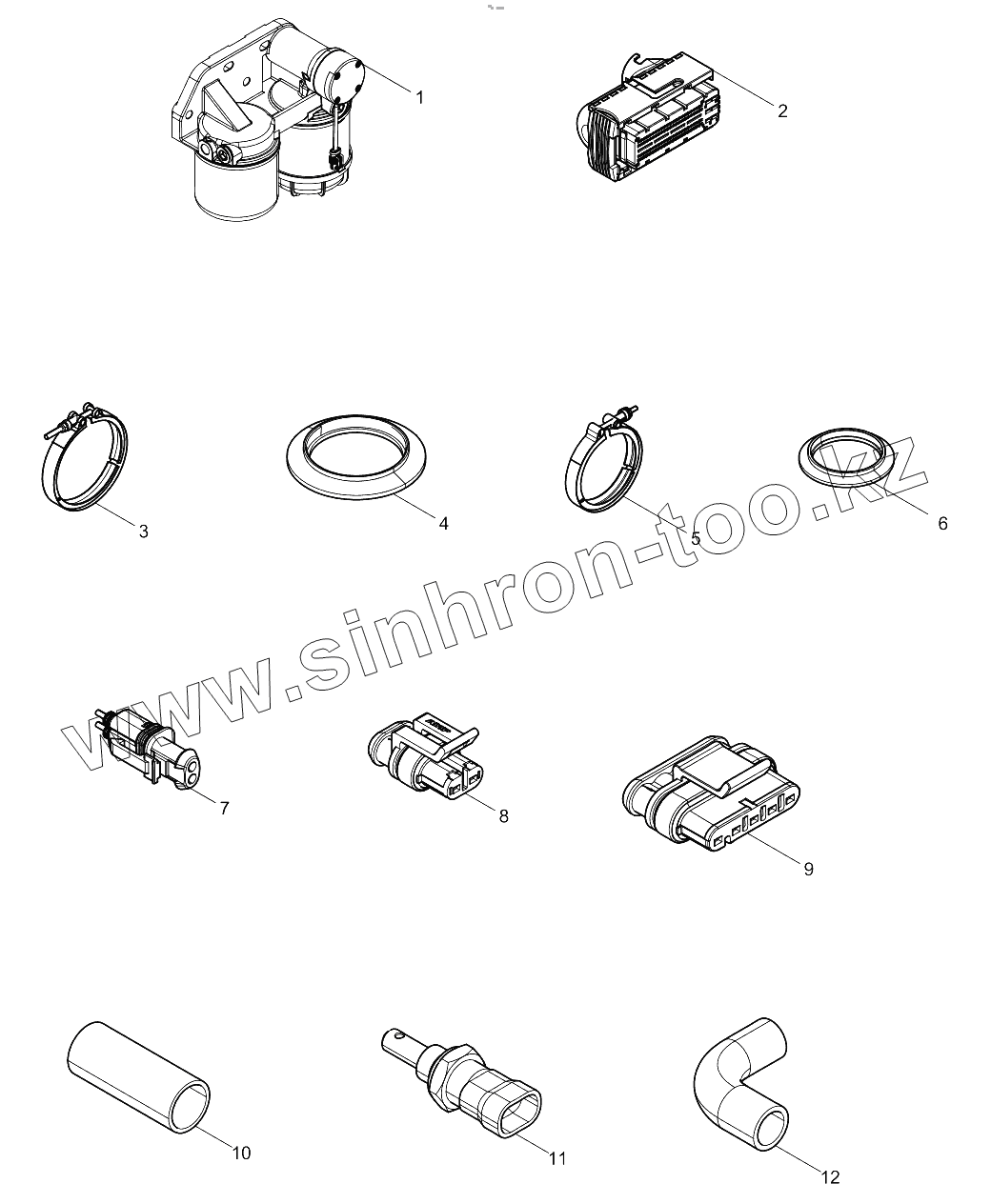 1
2
3
4
5
6
www.sinhron-too.kz
7
8
9
10
11
12