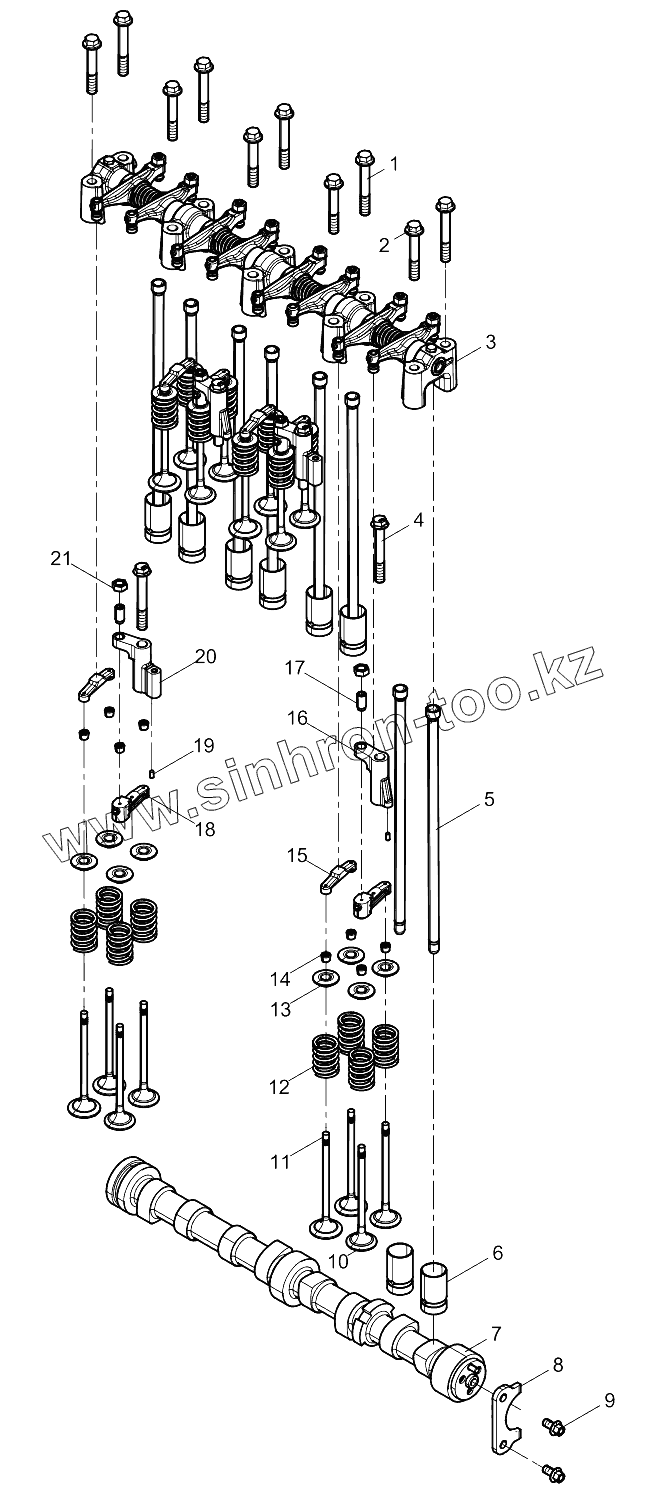 1
2
3
4
21
20
17
16
19
18
5
15
14
13
12
11
10
6
7
8
9
www.sinhron-too.kz