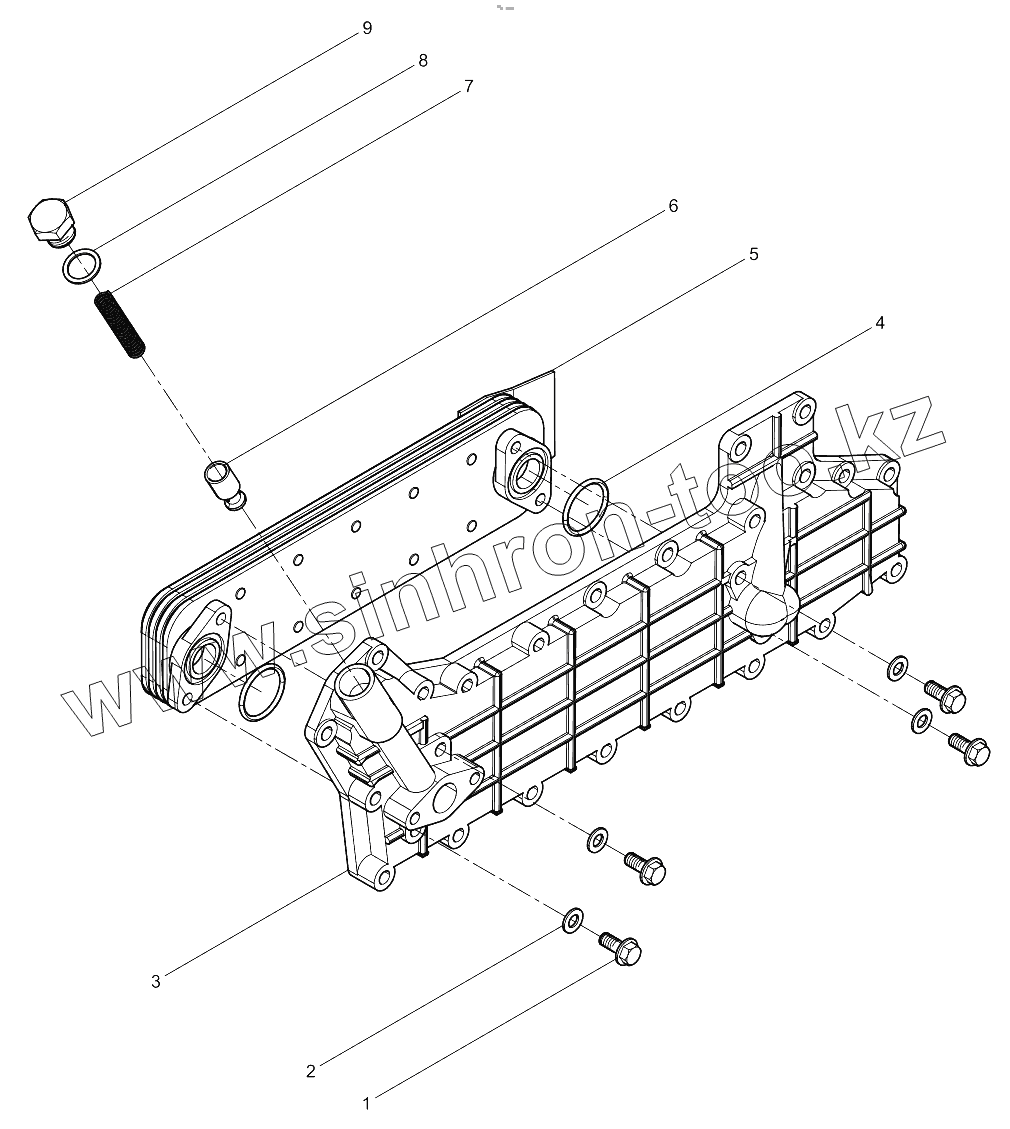 9
8
7
6
5
4
www.sinhron-too.kz
3
2
1