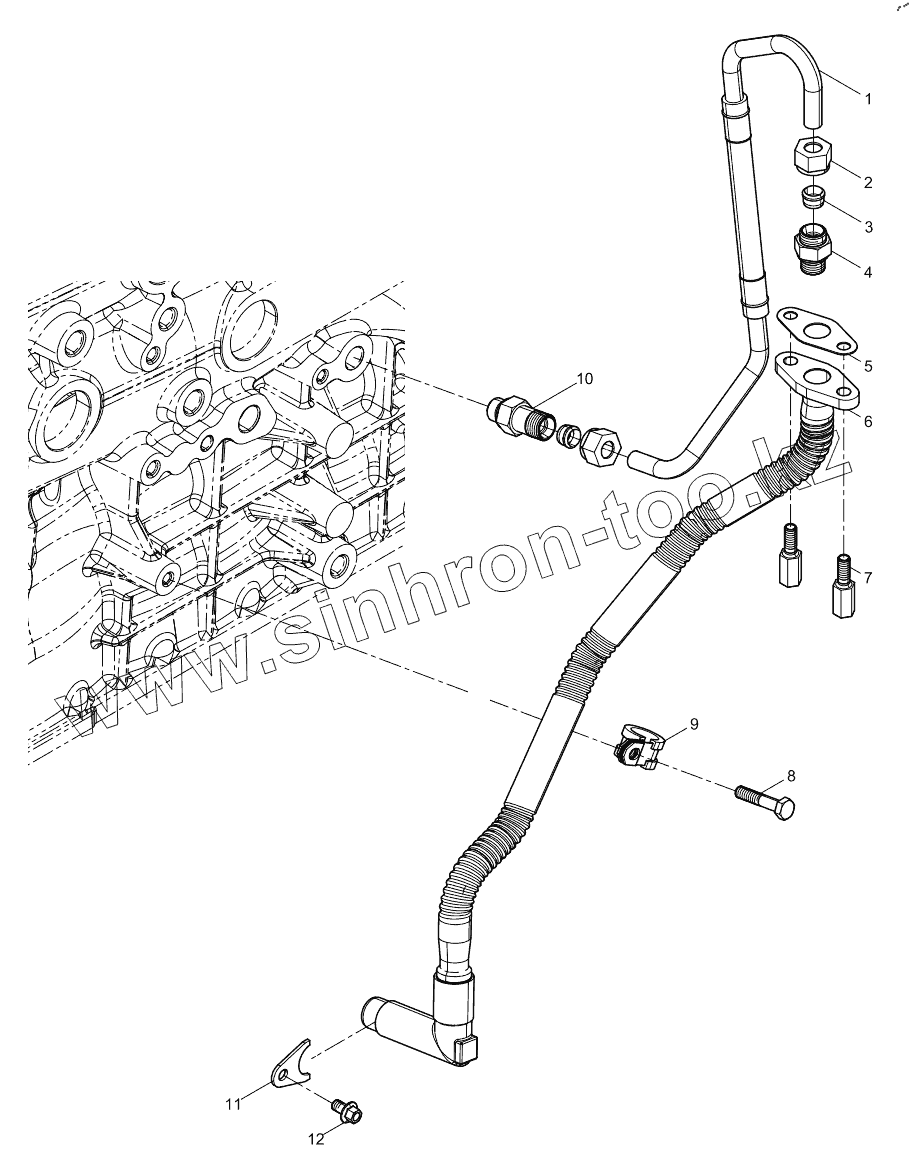 1
2
3
4
5
6
7
10
9
8
11
12
www.sinhron-too.kz