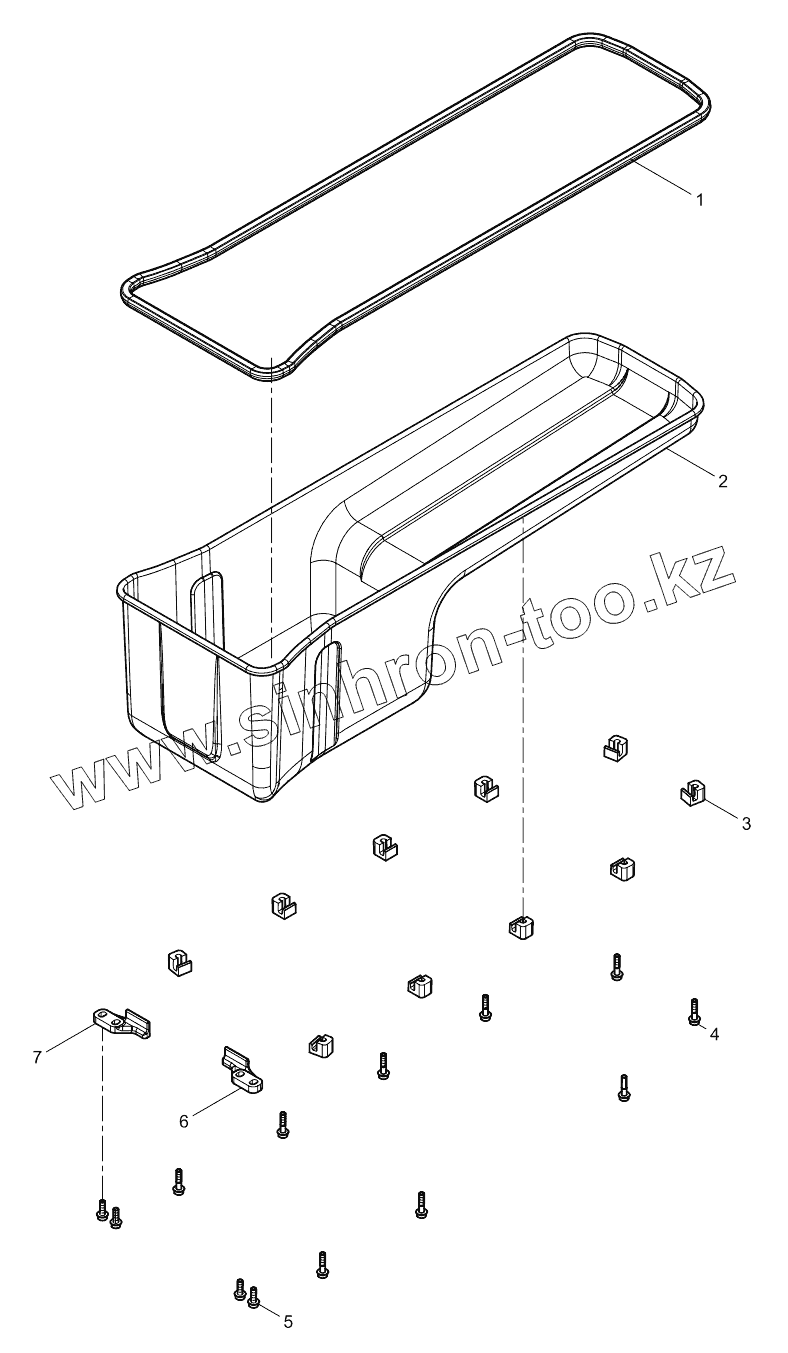 1
2
www.sinhron-too.kz
3
4
7
6
5