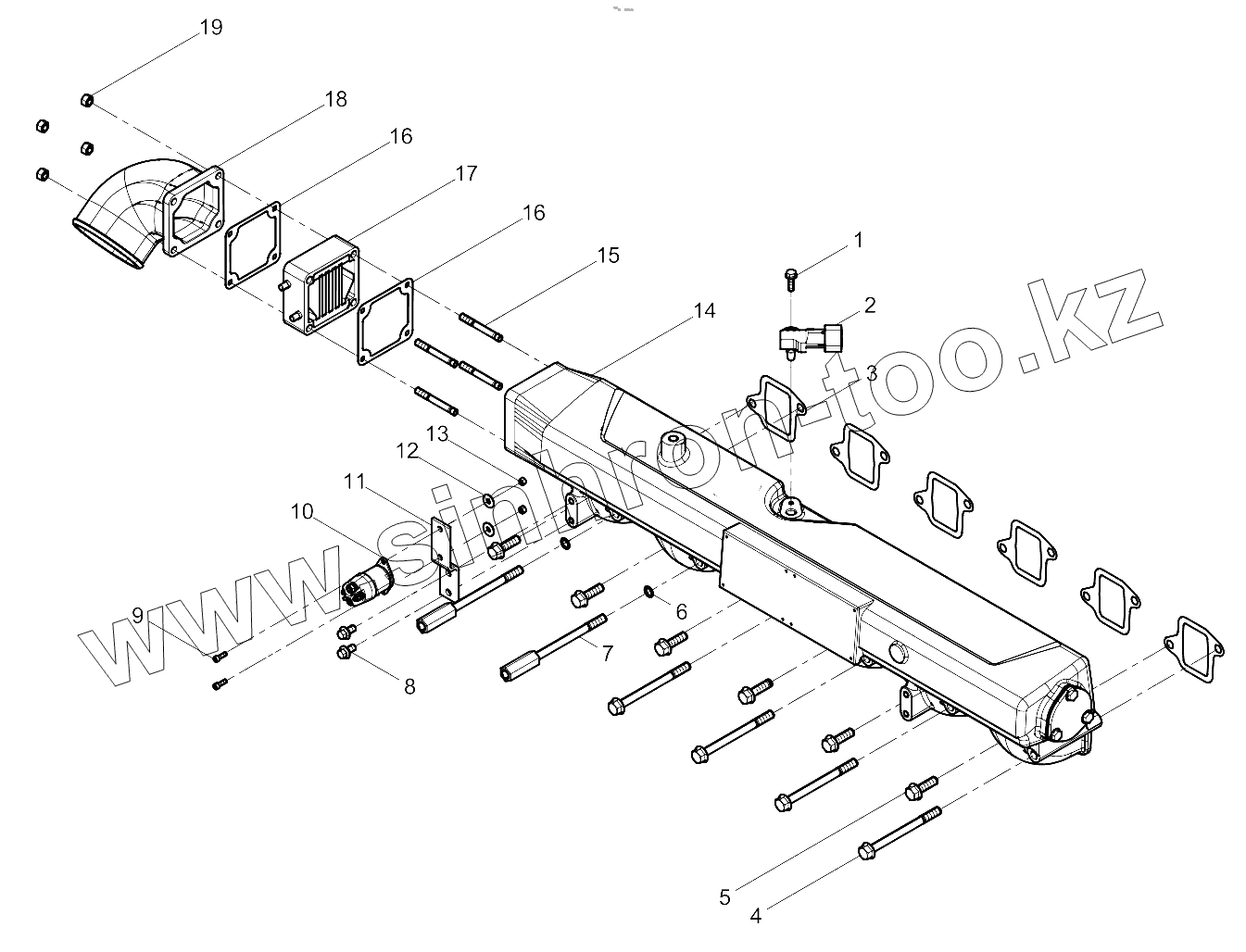 19
18
16
17
16
15
14
1
2
3
13
12
11
10
9
8
7
6
5
4
www.sinhron-too.kz