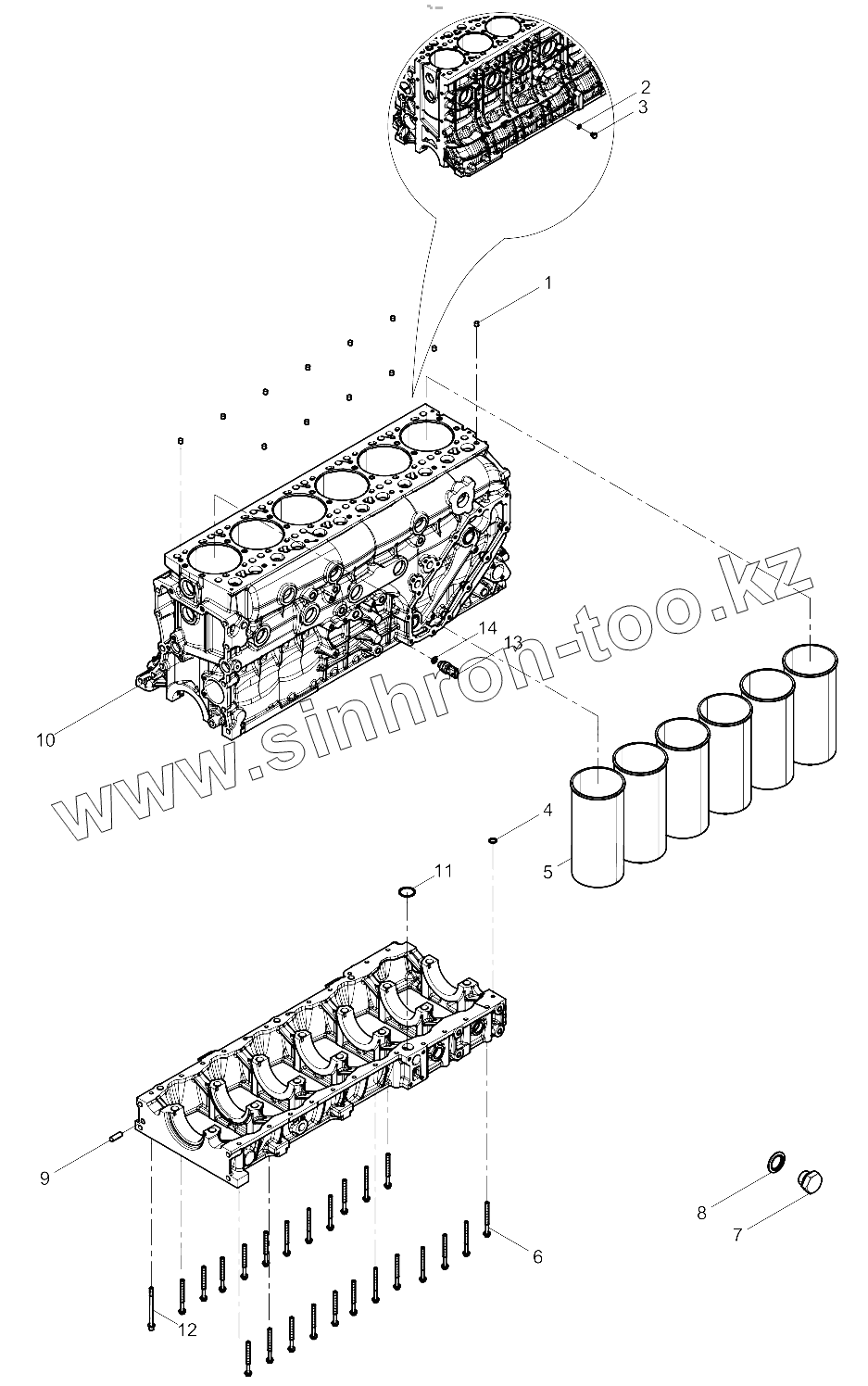 2
3
1
14
13
10
www.sinhron-too.kz
4
5
11
9
8
7
6
12