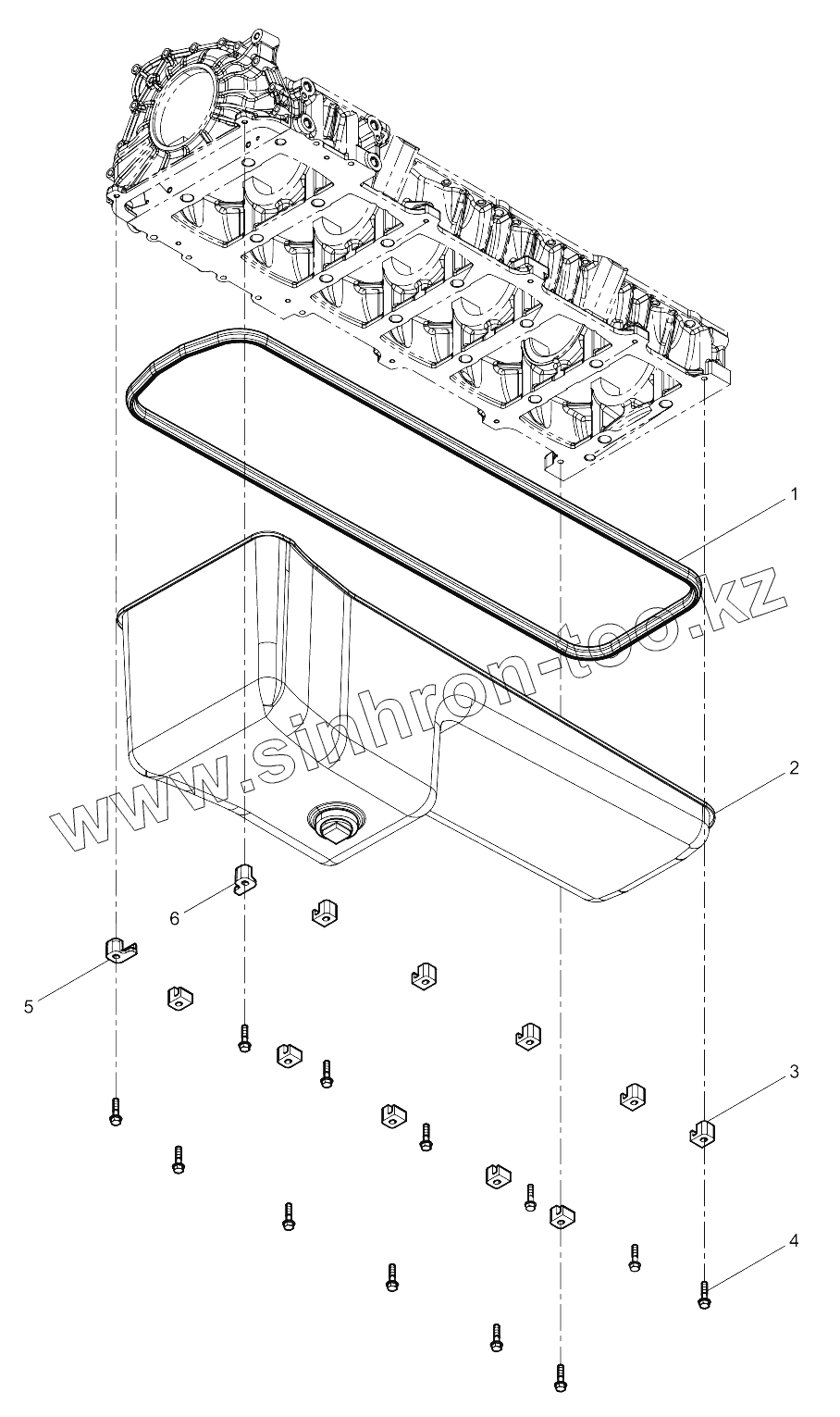 1
www.sinhron-too.kz
2
6
5
3
4