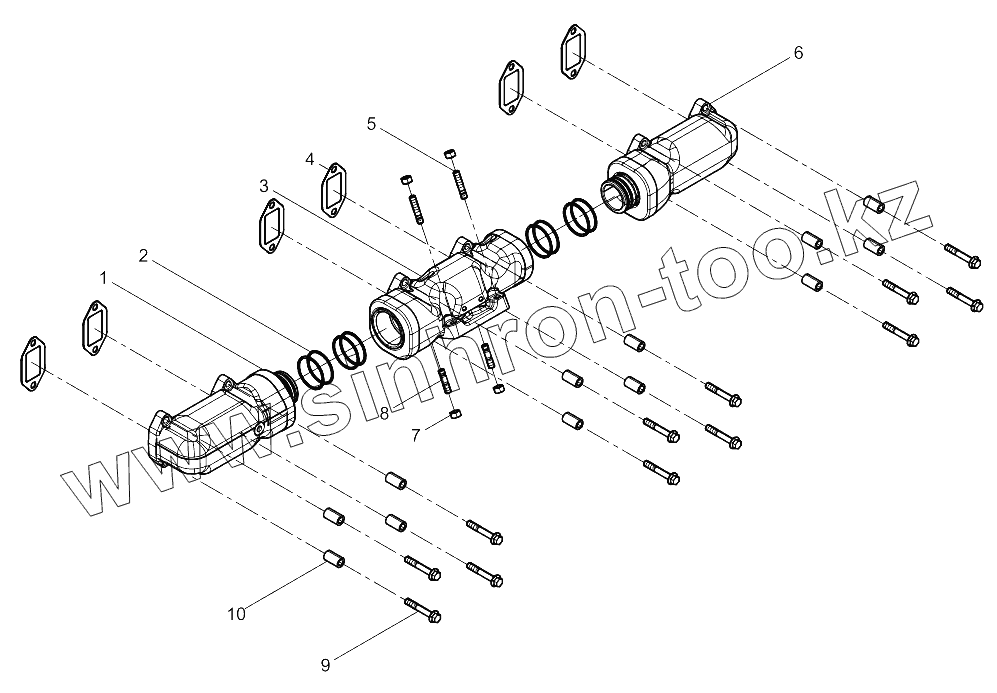 6
5
4
3
2
1
8
7
10
9
www.sinnron-too.kz