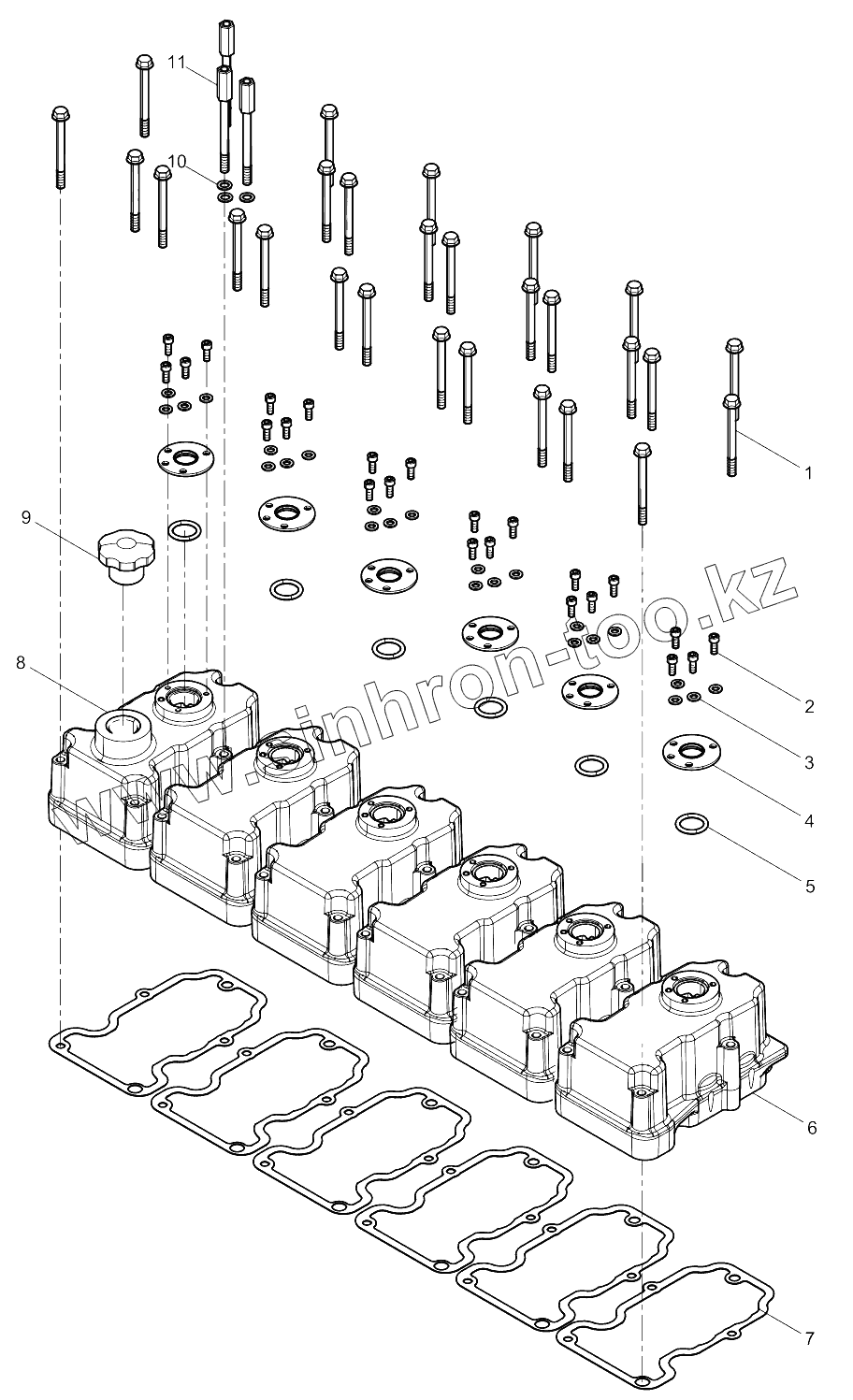 11
10
9
8
1
2
3
4
5
6
7
www.sinhron-too.kz