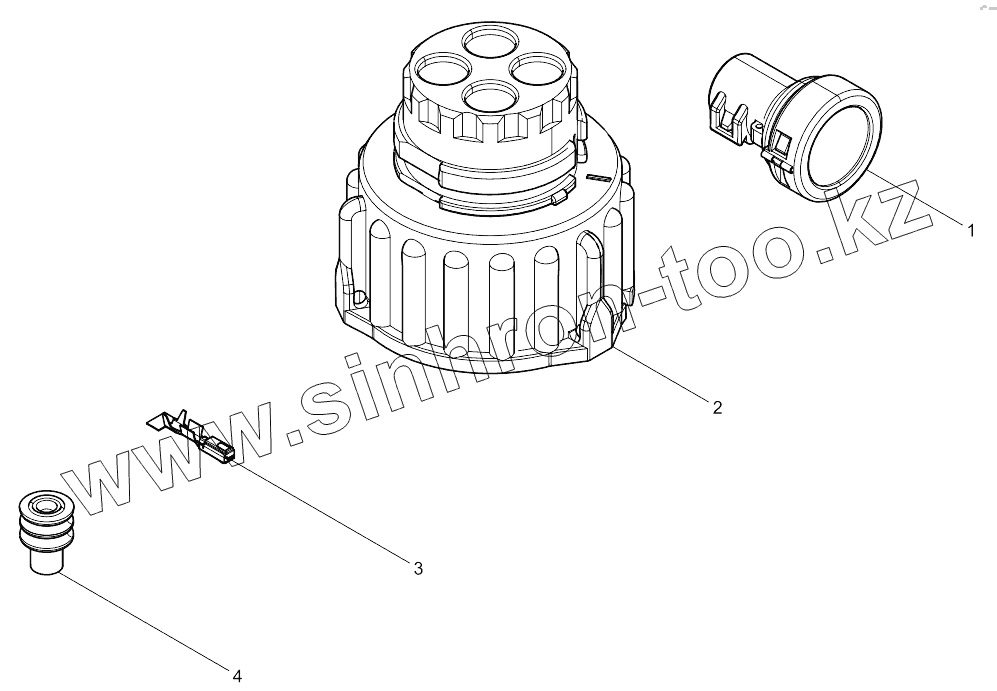 www.sinhron-too.kz
1
2
3
4