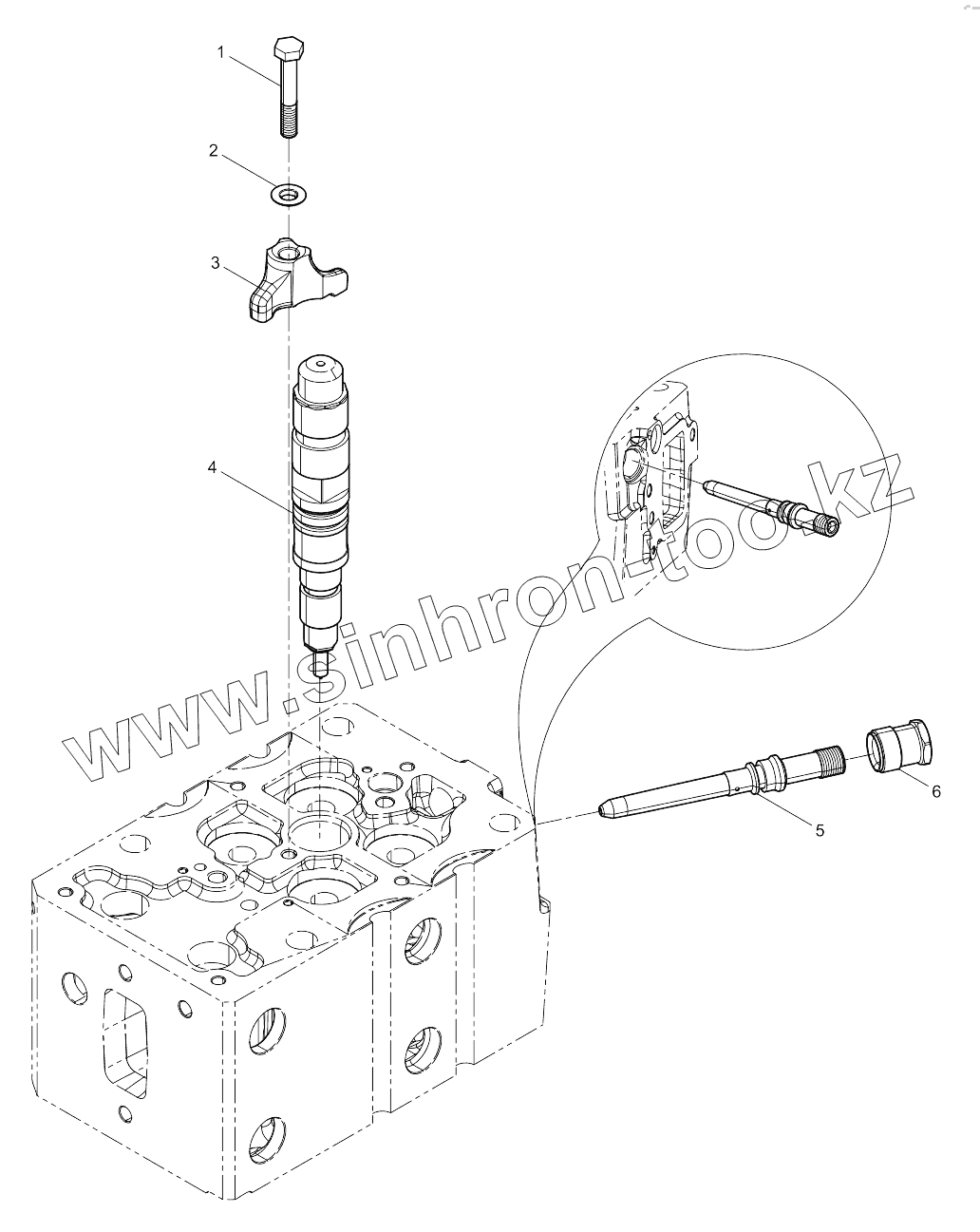 1
2
3
4
5
6
www.sinhron-too.kz