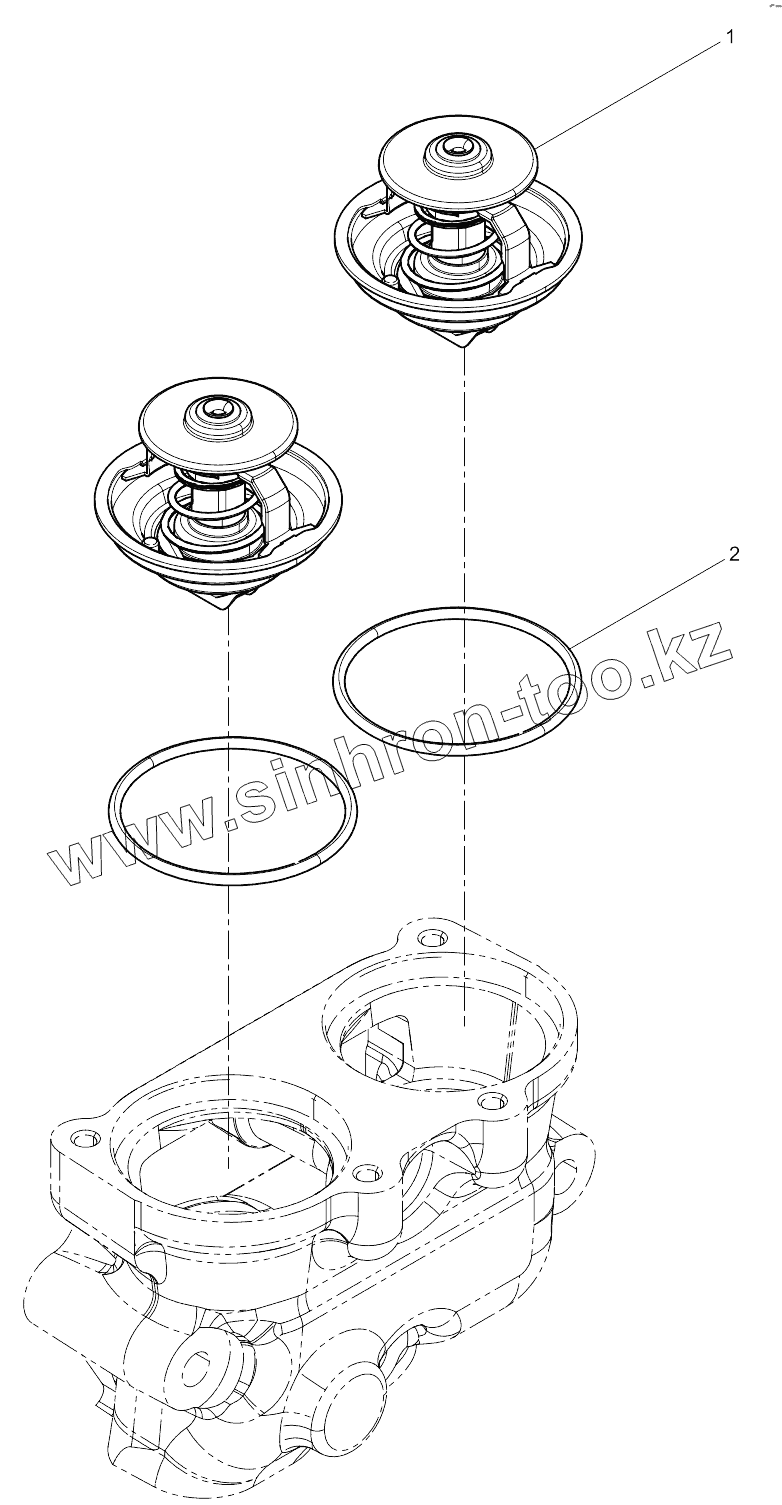 1

2

www.sinhron-too.kz